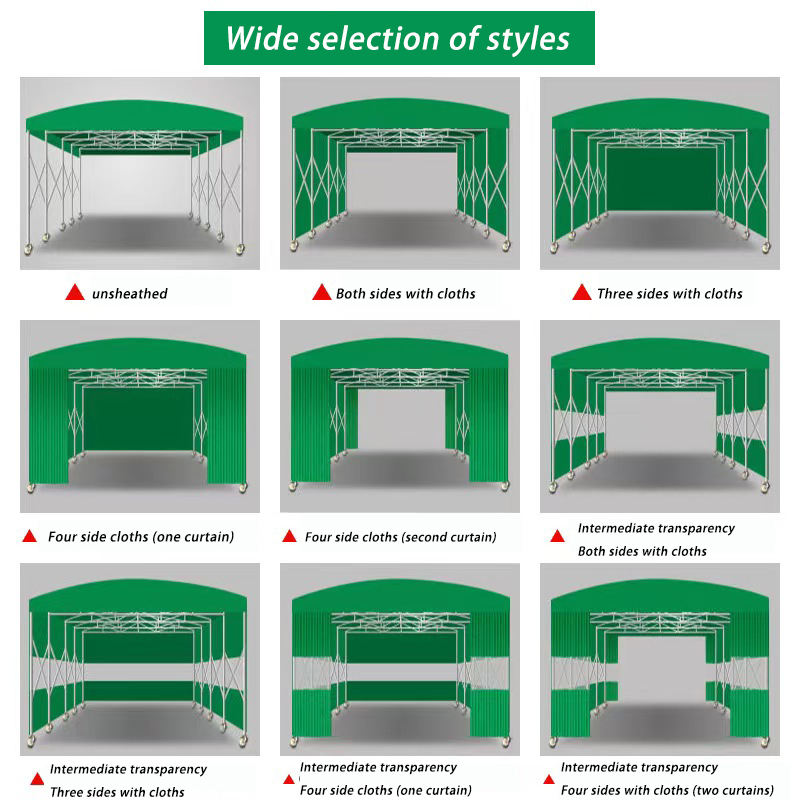 Wide selection of styles

unsheathed

Both sides with cloths

Three sides with cloths

Four side cloths (one curtain)

Four side cloths (second curtain)

Intermediate transparency
Both sides with cloths

Intermediate transparency
Three sides with cloths

Intermediate transparency
Four side cloths (one curtain)

Intermediate transparency
Four sides with cloths (two curtains)