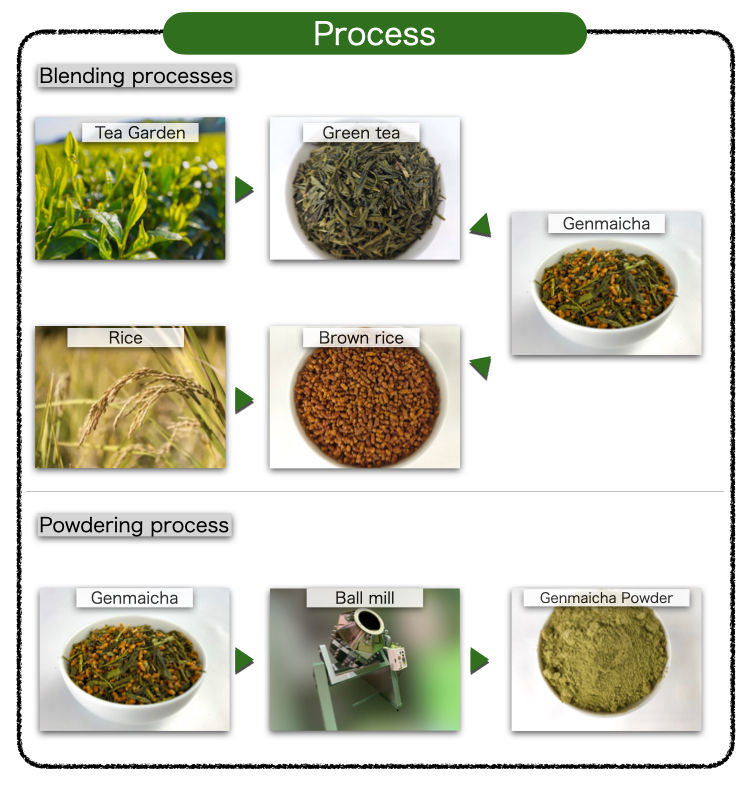 Process

Blending processes

Tea Garden

Green tea

Genmaicha

Rice

Brown rice

Powdering process

Genmaicha

Ball mill

Genmaicha Powder