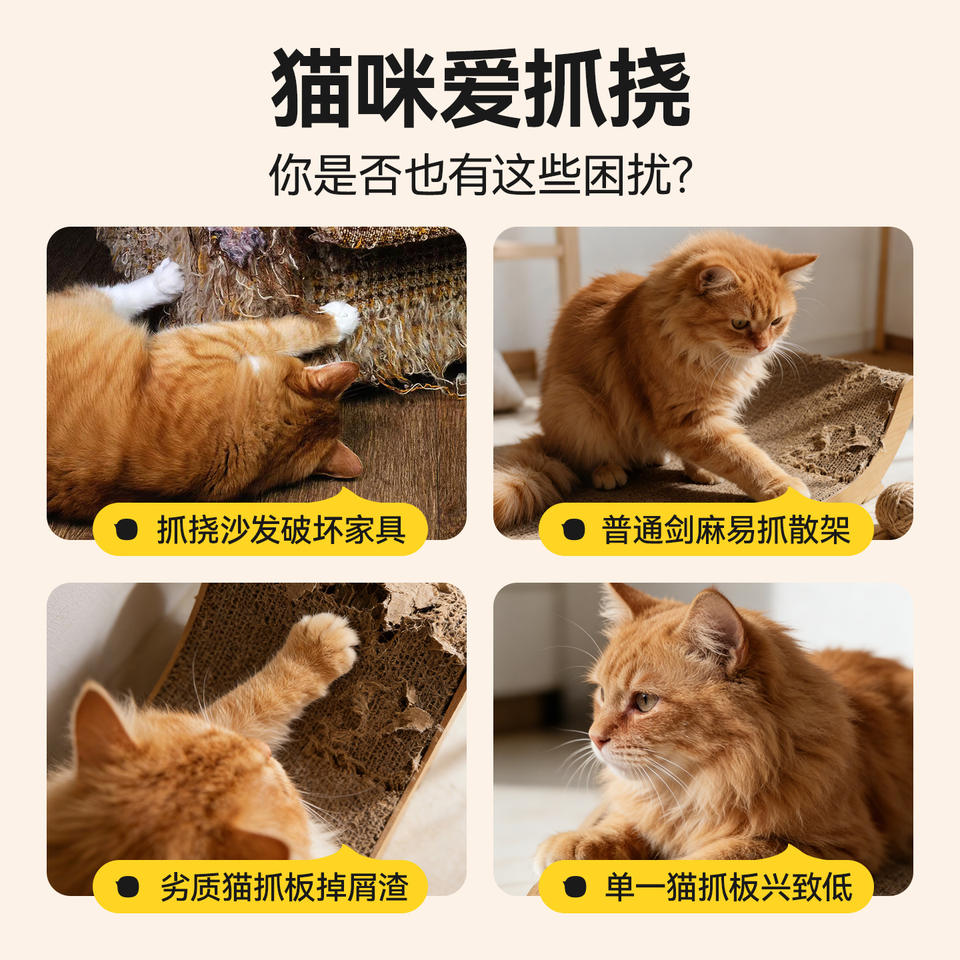 猫咪爱抓挠

你是否也有这些困扰?

抓挠沙发破坏家具

普通剑麻易抓散架

劣质猫抓板掉屑渣

单一猫抓板兴致低