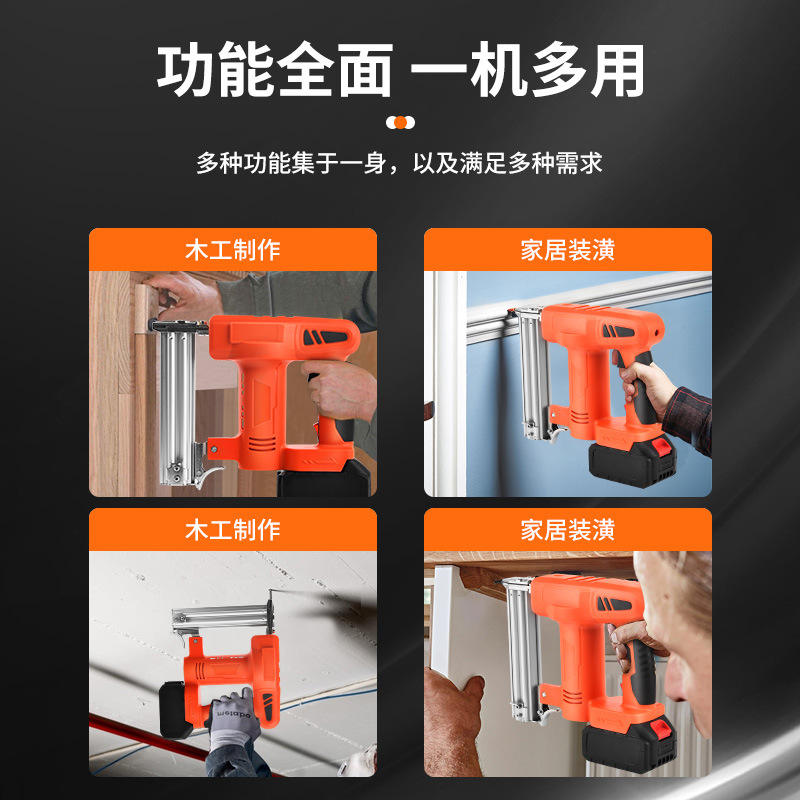 功能全面 一机多用

多种功能集于一身，以及满足多种需求

木工制作

家居装潢

木工制作

家居装潢