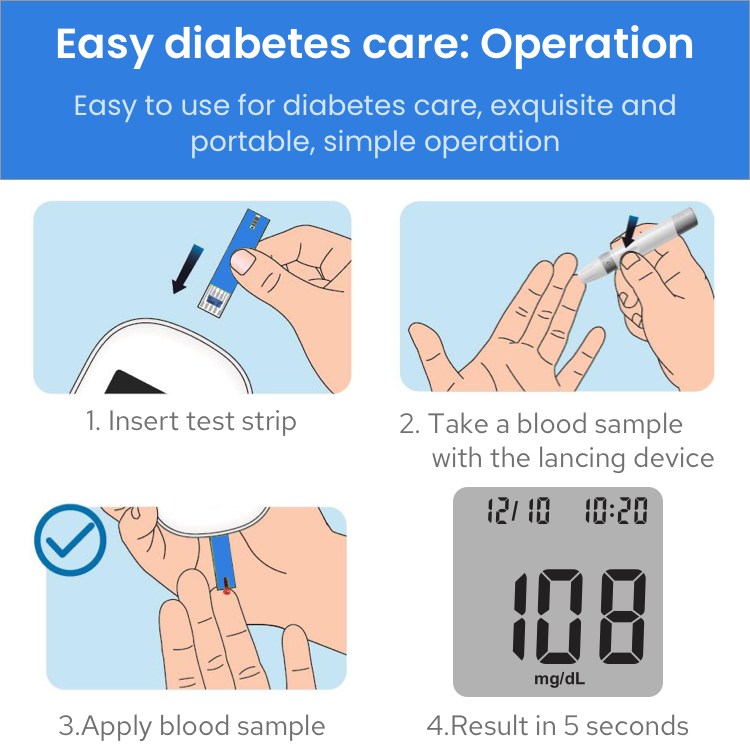 Easy diabetes care: Operation

Easy to use for diabetes care, exquisite and portable, simple operation

1. Insert test strip

2. Take a blood sample with the lancing device

3.Apply blood sample

12/10 10:20

108

mg/dL

4.Result in 5 seconds