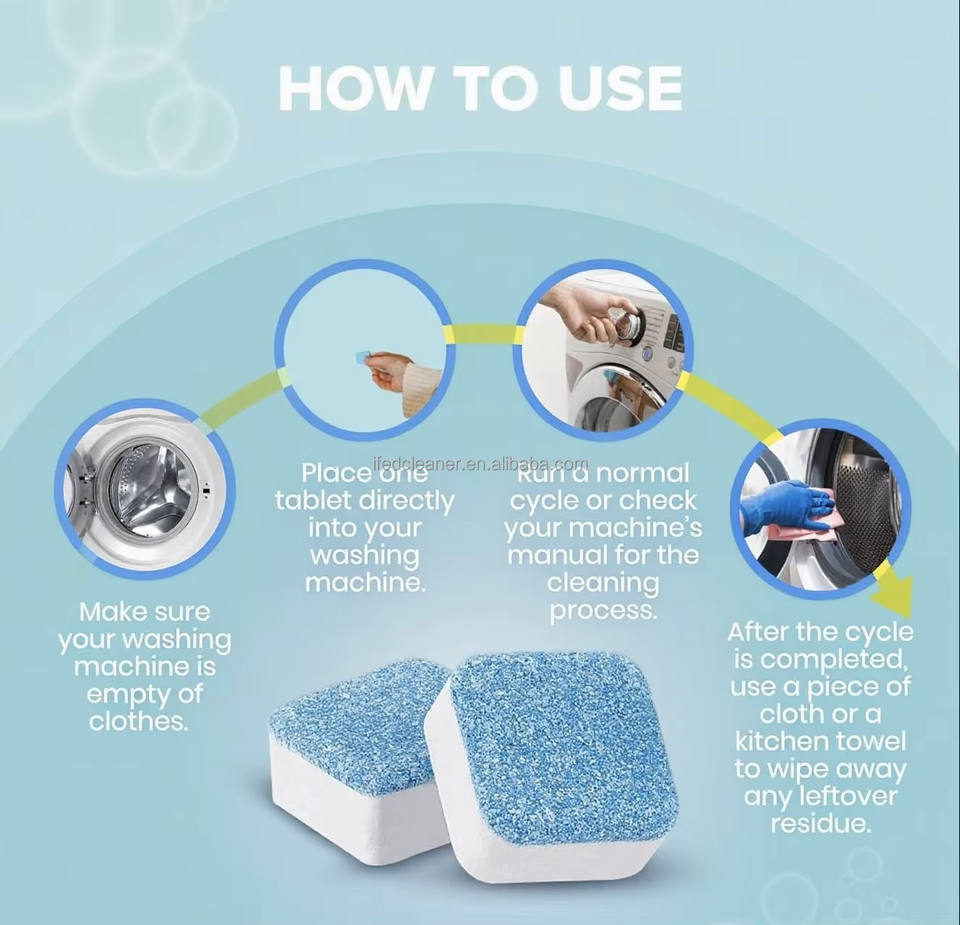 HOW TO USE

Make sure your washing machine is empty of clothes.

Place one tablet directly into your washing machine.

ifedcleaner.en.alibaba.com

Run a normal cycle or check your machine's manual for the cleaning process.

After the cycle is completed, use a piece of cloth or a kitchen towel to wipe away any leftover residue.