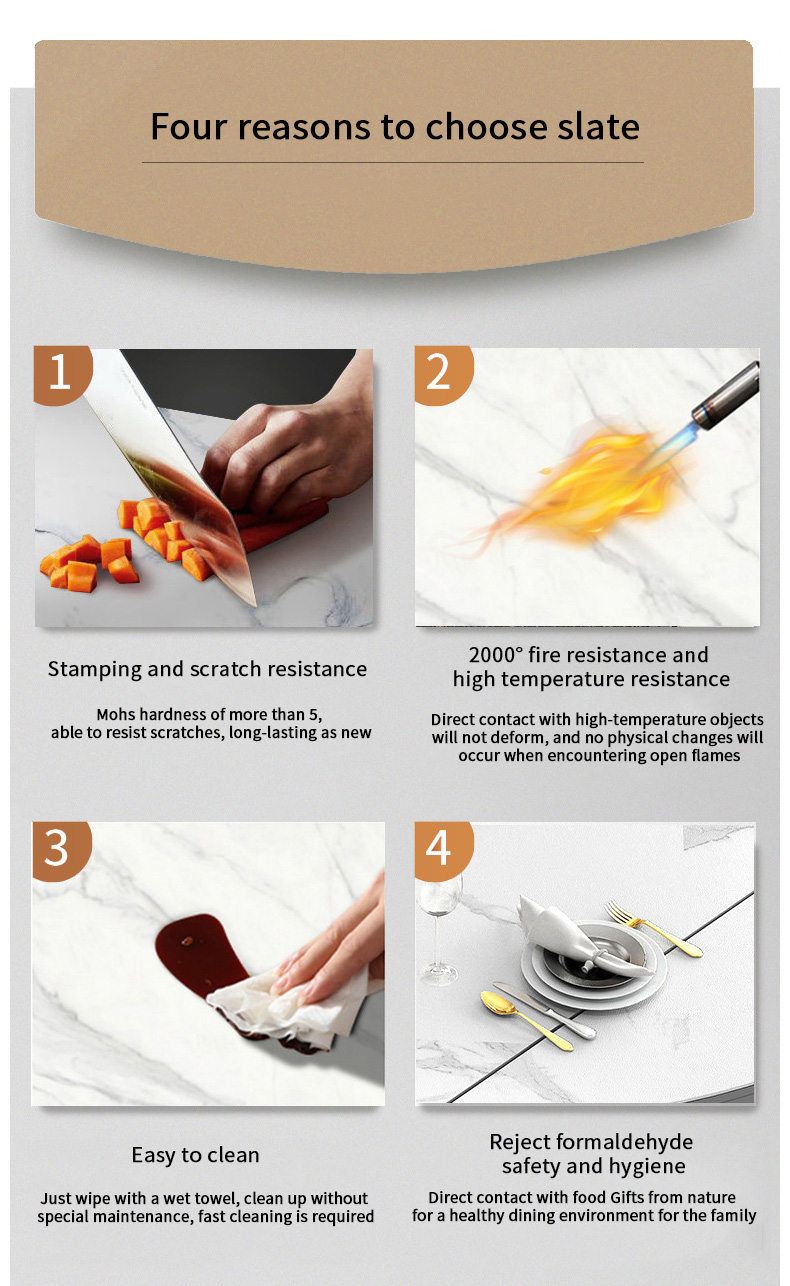 Four reasons to choose slate

1

Stamping and scratch resistance

Mohs hardness of more than 5, able to resist scratches, long-lasting as new

2

2000° fire resistance and high temperature resistance

Direct contact with high-temperature objects will not deform, and no physical changes will occur when encountering open flames

3

Easy to clean

Just wipe with a wet towel, clean up without special maintenance, fast cleaning is required

4

Reject formaldehyde safety and hygiene

Direct contact with food Gifts from nature for a healthy dining environment for the family