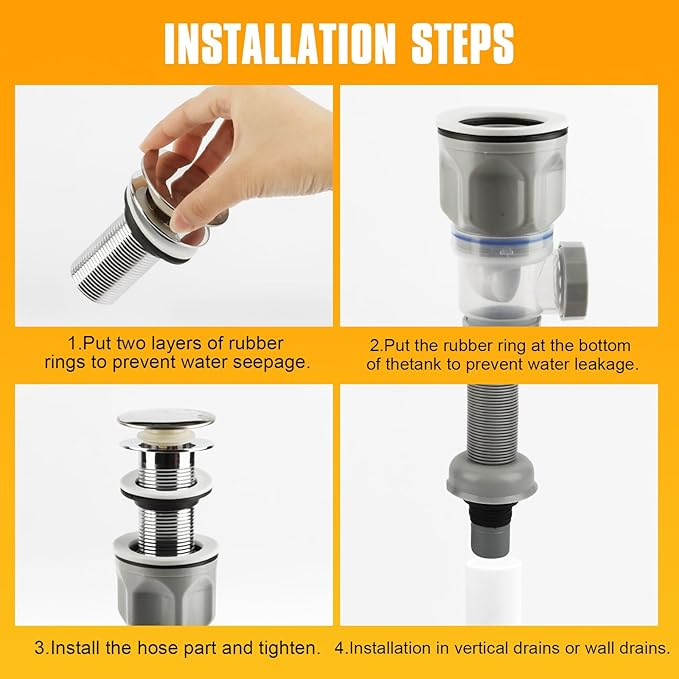 INSTALLATION STEPS

1.Put two layers of rubber rings to prevent water seepage.

2.Put the rubber ring at the bottom of thetank to prevent water leakage.

3.Install the hose part and tighten.

4.Installation in vertical drains or wall drains.