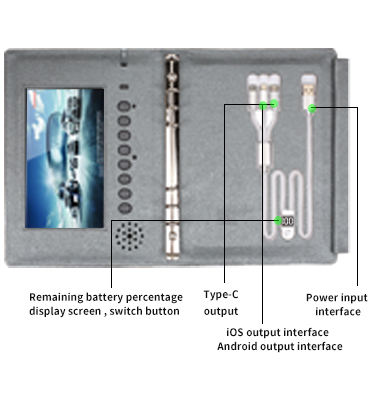 Remaining battery percentage display screen , switch button

Type-C output

Power input interface

iOS output interface
Android output interface