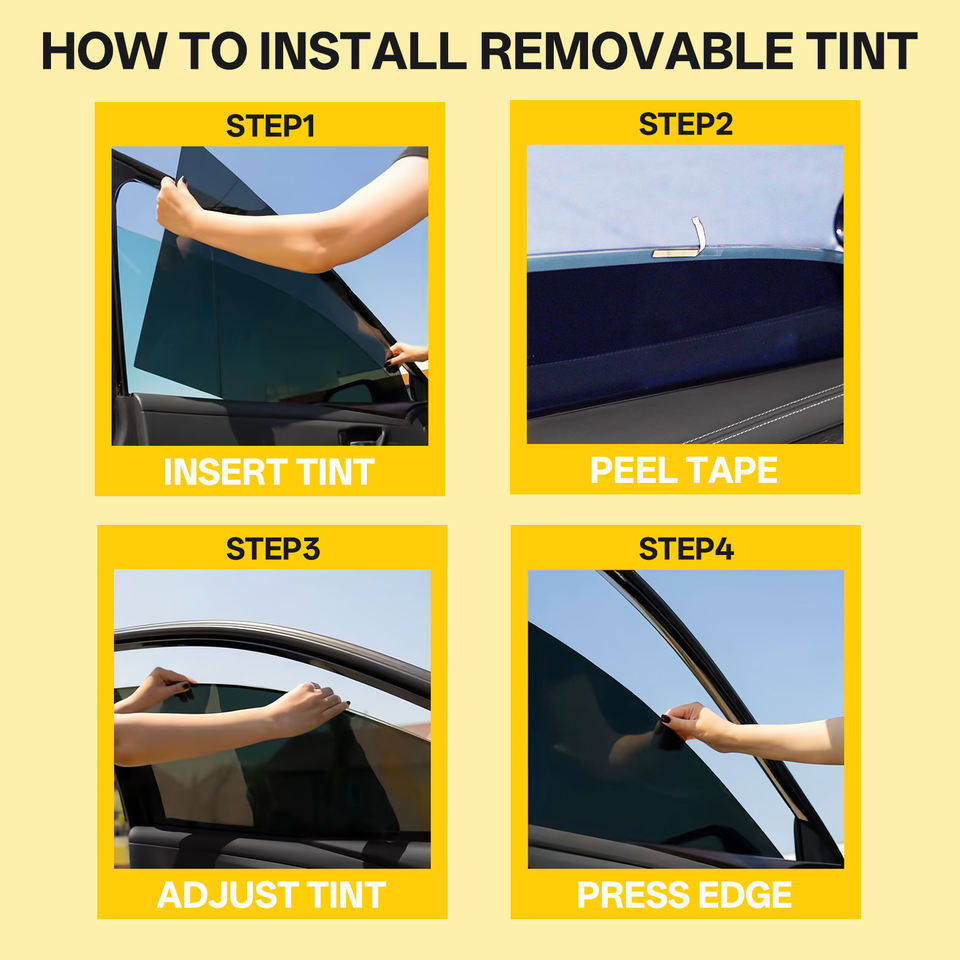 HOW TO INSTALL REMOVABLE TINT

STEP1

INSERT TINT

STEP2

PEEL TAPE

STEP3

ADJUST TINT

STEP4

PRESS EDGE