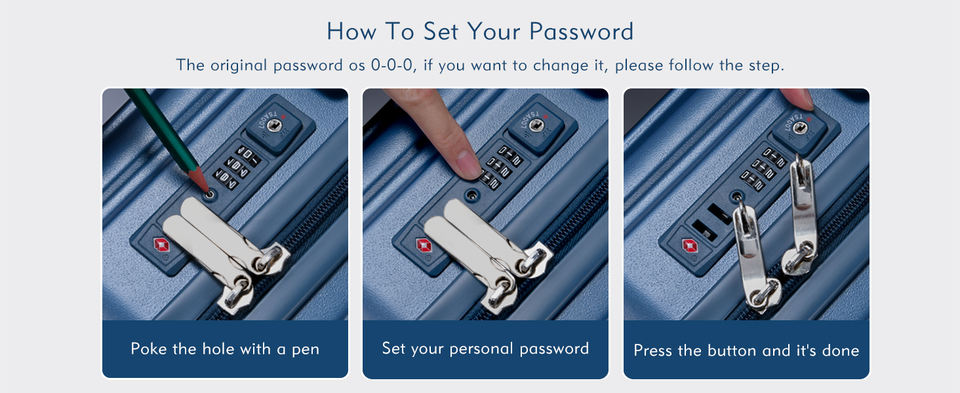 How To Set Your Password

The original password os 0-0-0, if you want to change it, please follow the step.

Poke the hole with a pen

Set your personal password

Press the button and it's done