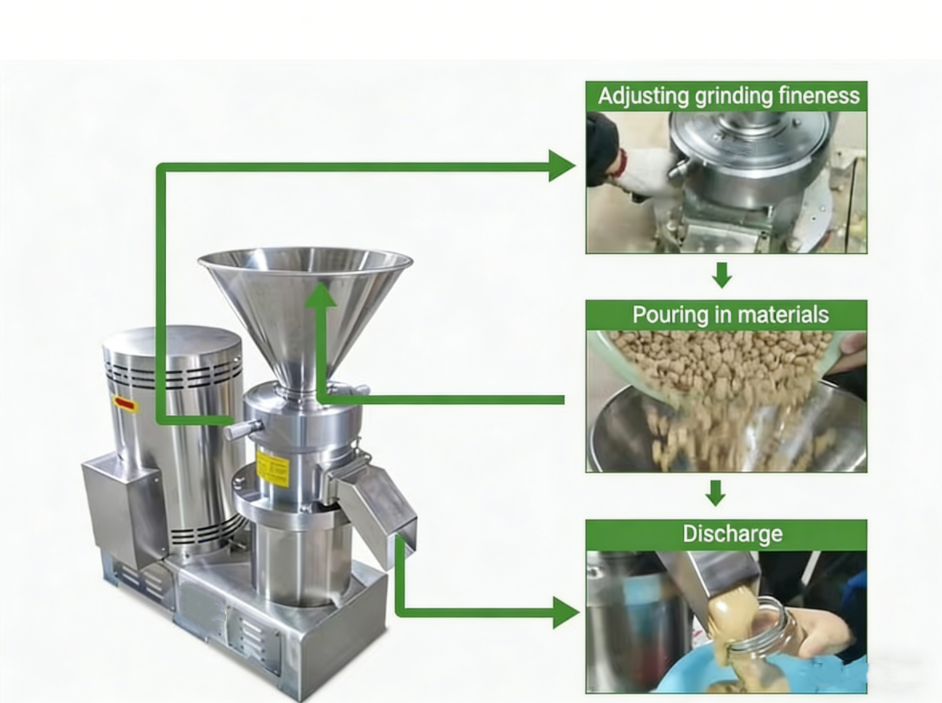 Adjusting grinding fineness

Pouring in materials

Discharge