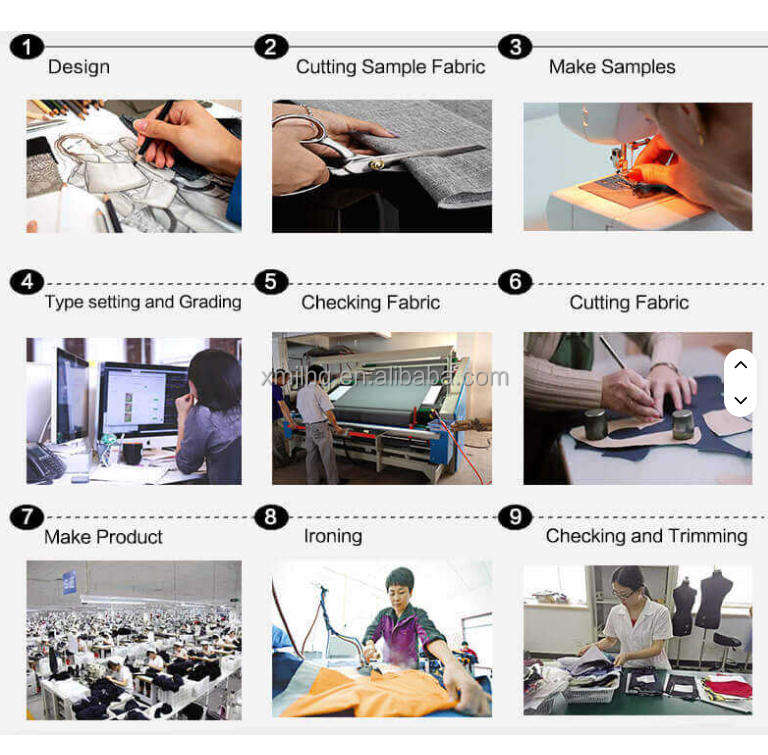 1 Design

2 Cutting Sample Fabric

3 Make Samples

4 Type setting and Grading

5 Checking Fabric

6 Cutting Fabric

xmjhd.en.alibaba.com

7 Make Product

8 Ironing

9 Checking and Trimming