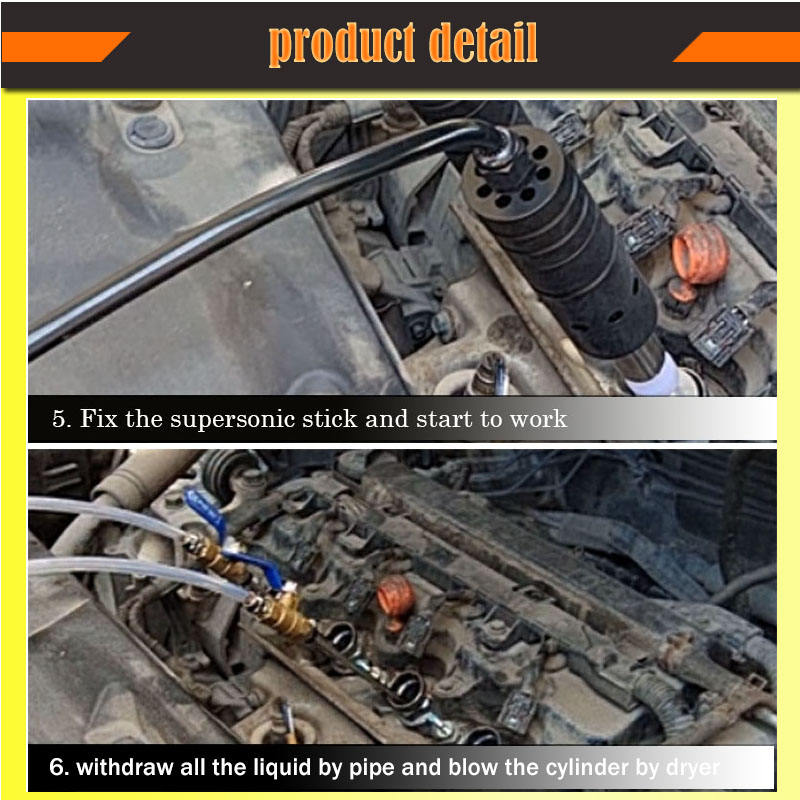 product detail

5. Fix the supersonic stick and start to work

6. withdraw all the liquid by pipe and blow the cylinder by dryer