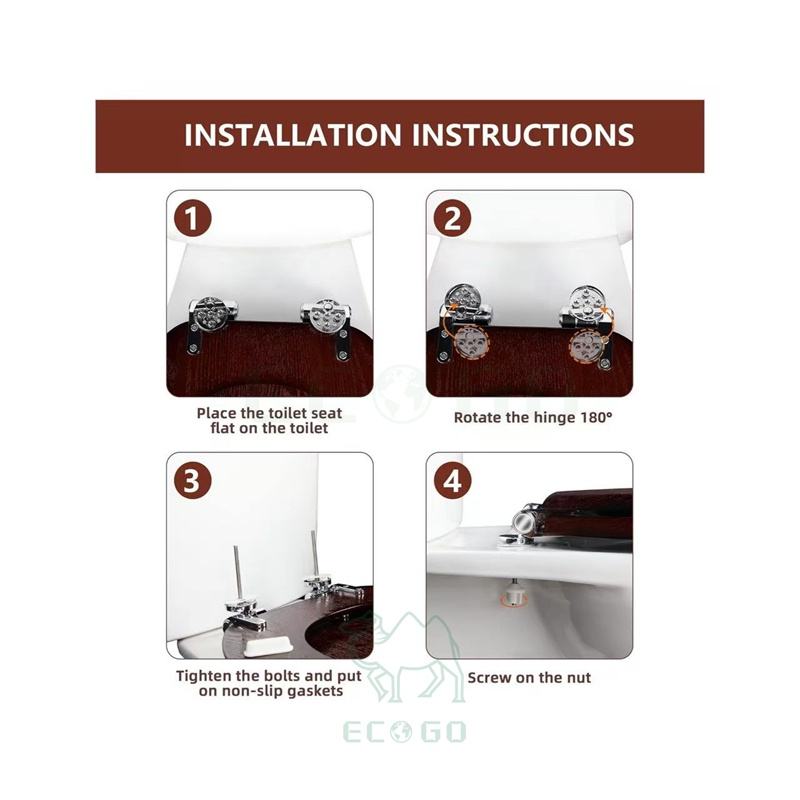 INSTALLATION INSTRUCTIONS

1

Place the toilet seat flat on the toilet

2

Rotate the hinge 180°

3

Tighten the bolts and put on non-slip gaskets

4

Screw on the nut

ECOGO