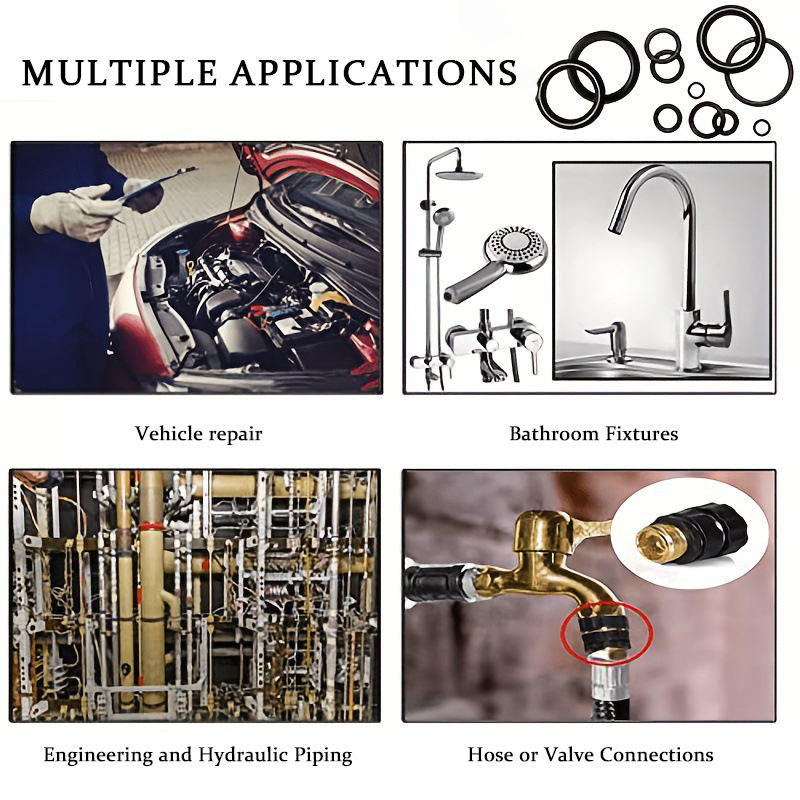 MULTIPLE APPLICATIONS

Vehicle repair

Bathroom Fixtures

Engineering and Hydraulic Piping

Hose or Valve Connections