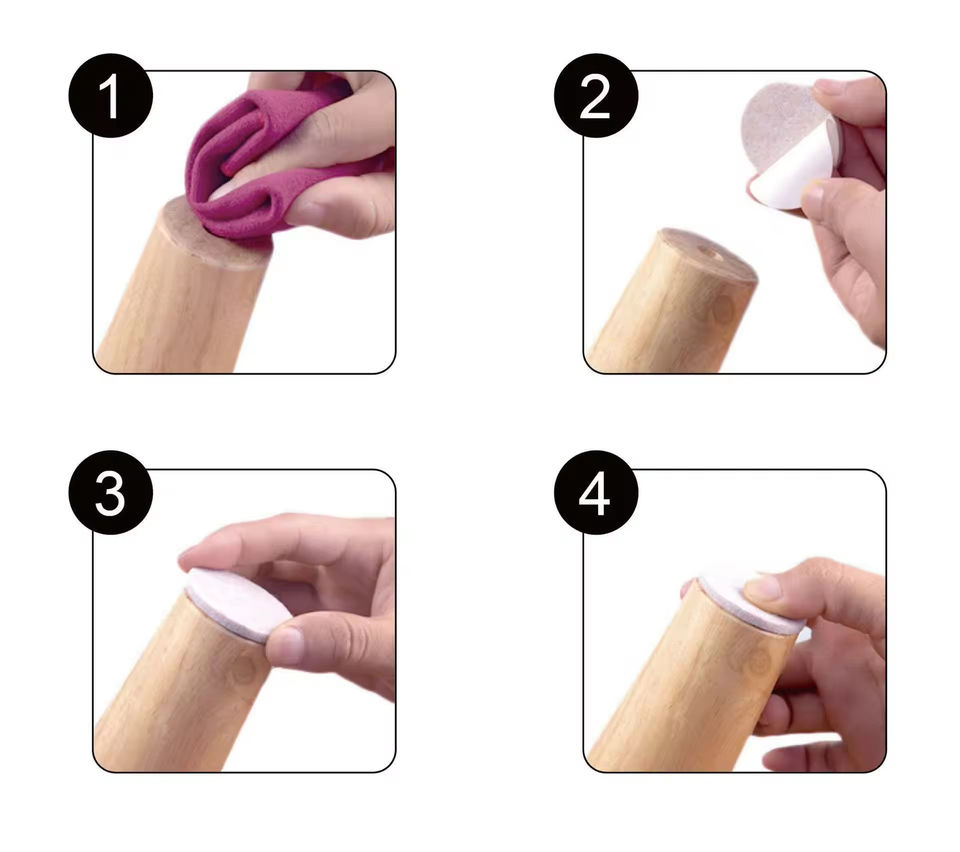 1

2

3

4