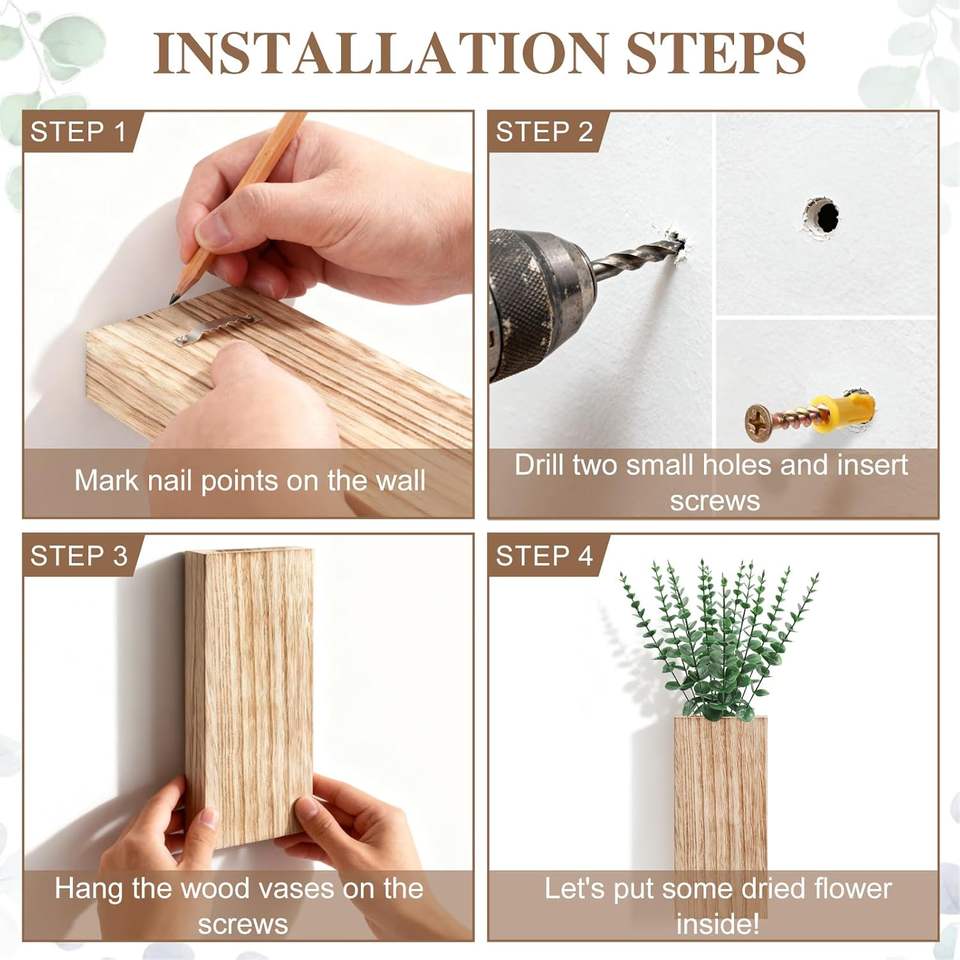 INSTALLATION STEPS

STEP 1

Mark nail points on the wall

STEP 2

Drill two small holes and insert screws

STEP 3

Hang the wood vases on the screws

STEP 4

Let's put some dried flower inside!