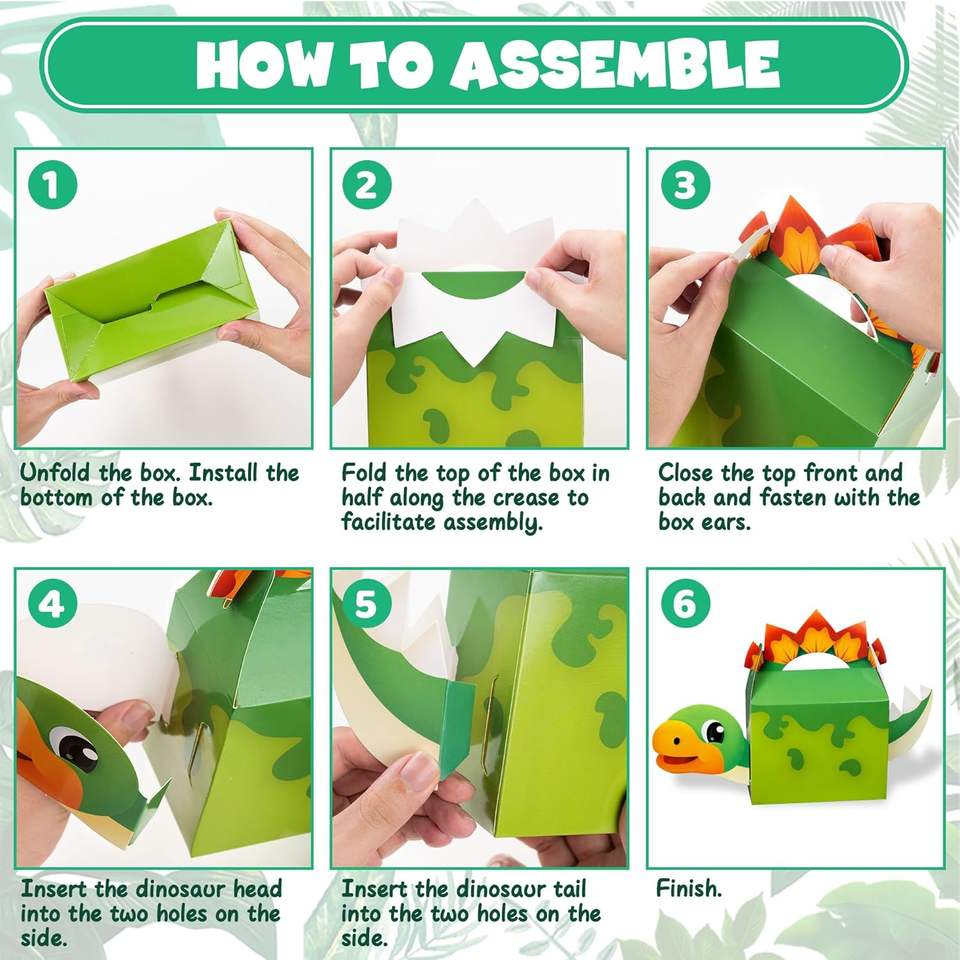 HOW TO ASSEMBLE

1

Unfold the box. Install the bottom of the box.

2

Fold the top of the box in half along the crease to facilitate assembly.

3

Close the top front and back and fasten with the box ears.

4

Insert the dinosaur head into the two holes on the side.

5

Insert the dinosaur tail into the two holes on the side.

6

Finish.