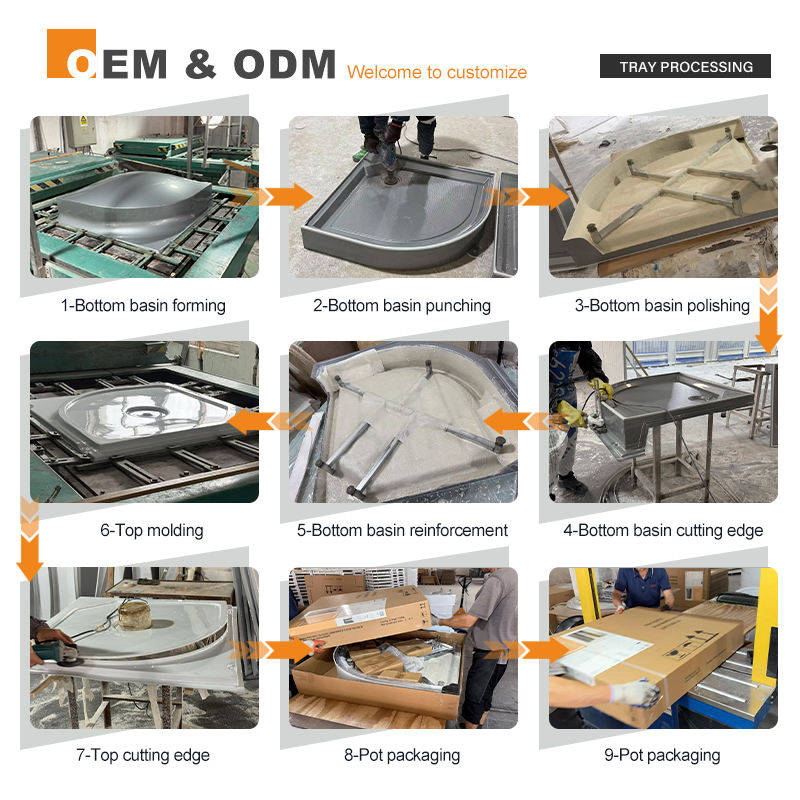 OEM & ODM Welcome to customize

TRAY PROCESSING

1-Bottom basin forming

2-Bottom basin punching

3-Bottom basin polishing

6-Top molding

5-Bottom basin reinforcement

4-Bottom basin cutting edge

7-Top cutting edge

8-Pot packaging

9-Pot packaging