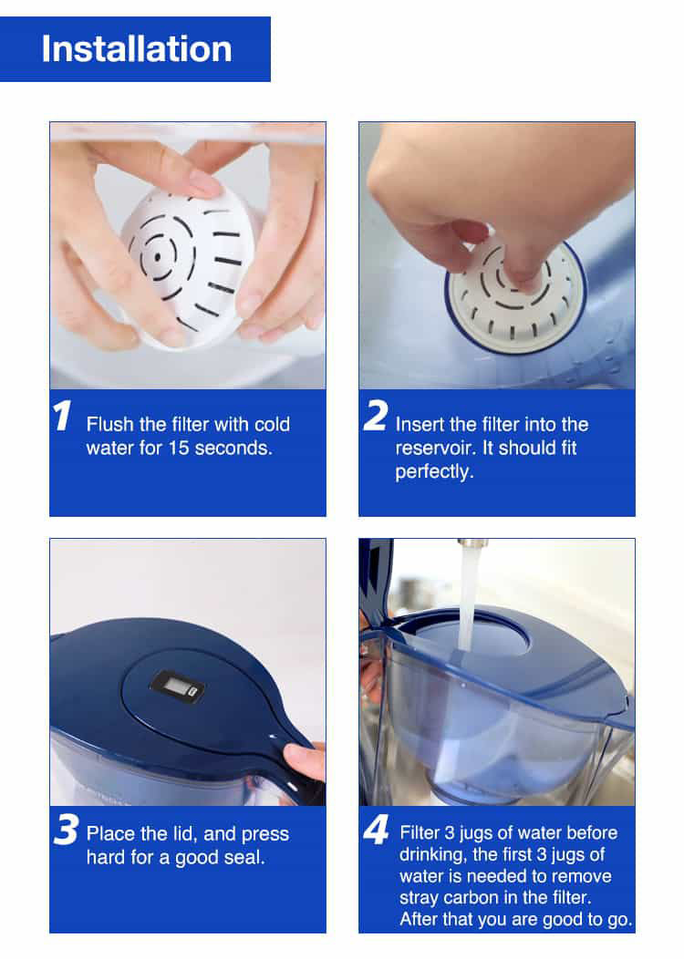 Installation

1 Flush the filter with cold water for 15 seconds.

2 Insert the filter into the reservoir. It should fit perfectly.

3 Place the lid, and press hard for a good seal.

4 Filter 3 jugs of water before drinking, the first 3 jugs of water is needed to remove stray carbon in the filter. After that you are good to go.