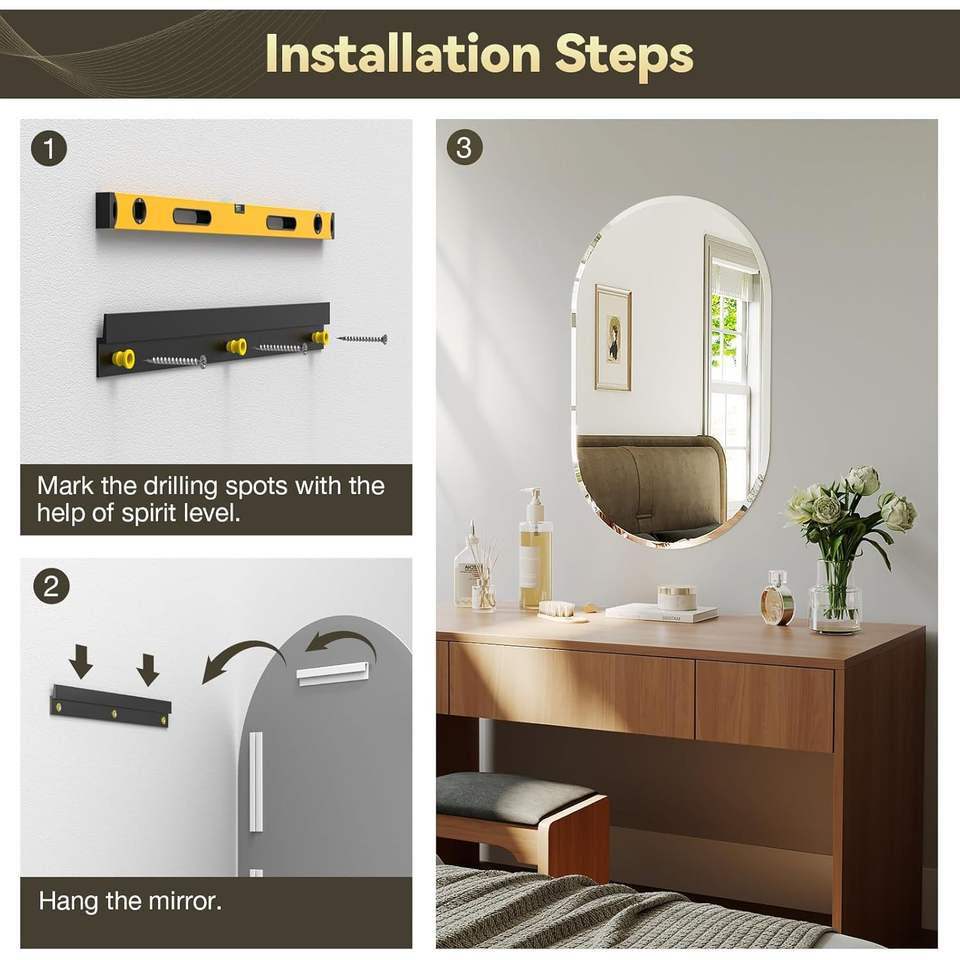 Installation Steps

1

Mark the drilling spots with the help of spirit level.

2

Hang the mirror.

3