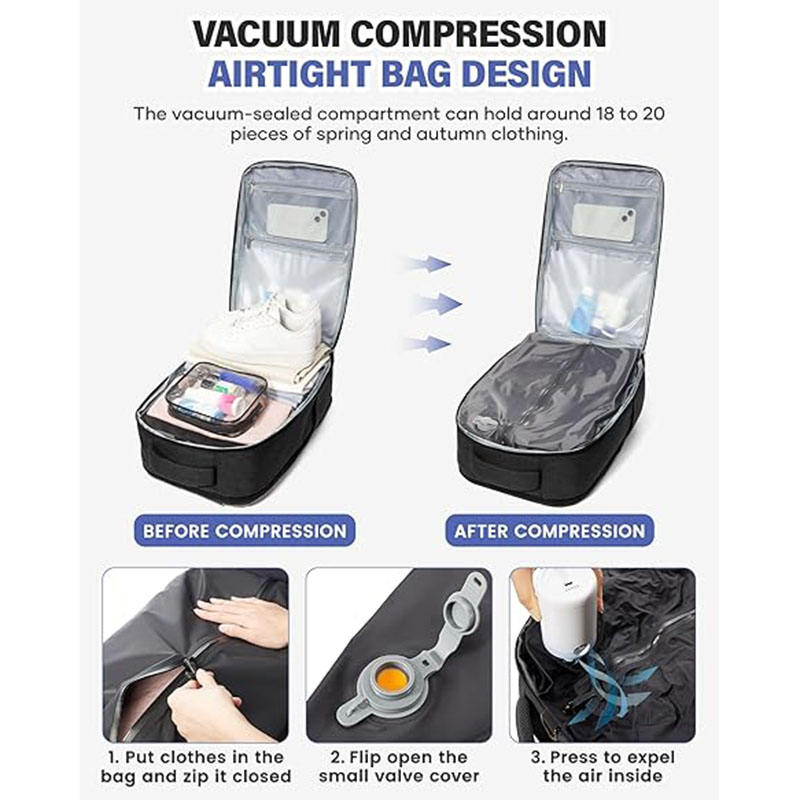 VACUUM COMPRESSION
AIRTIGHT BAG DESIGN

The vacuum-sealed compartment can hold around 18 to 20 pieces of spring and autumn clothing.

BEFORE COMPRESSION

AFTER COMPRESSION

1. Put clothes in the bag and zip it closed

2. Flip open the small valve cover

3. Press to expel the air inside