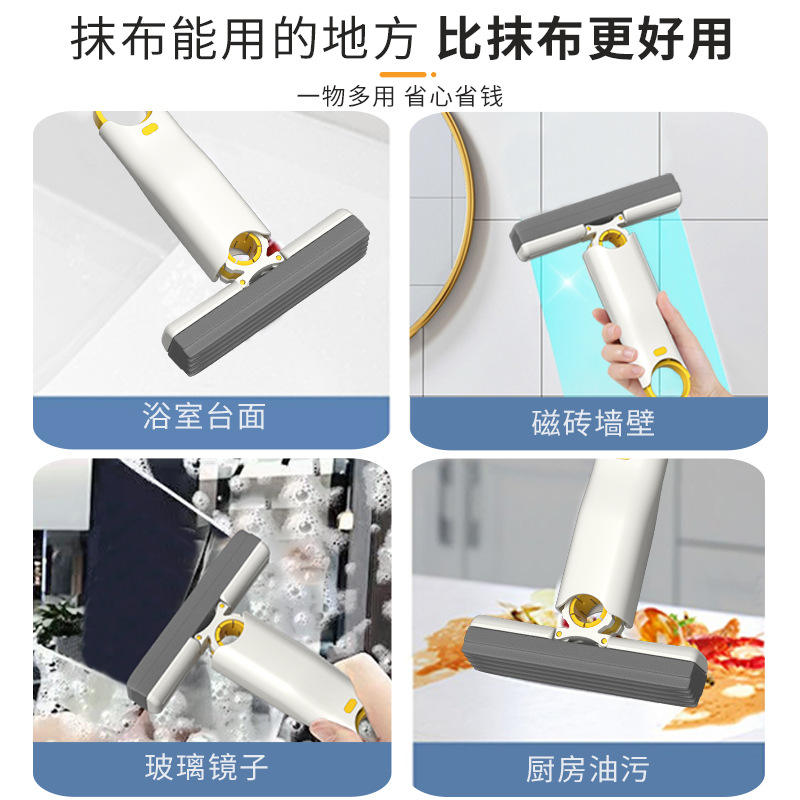 抹布能用的地方 比抹布更好用

一物多用 省心省钱

浴室台面

磁砖墙壁

玻璃镜子

厨房油污