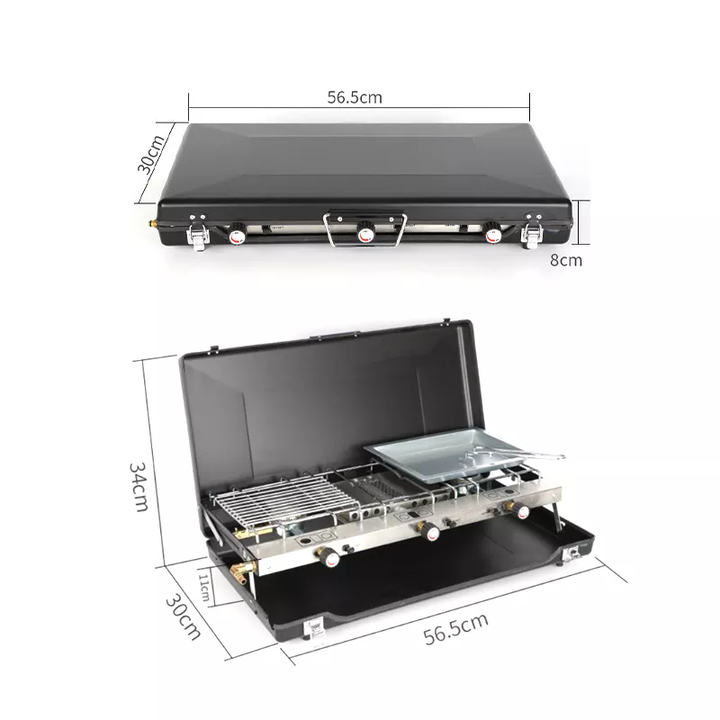 56.5cm
30cm
8cm
34cm
11cm
30cm
56.5cm