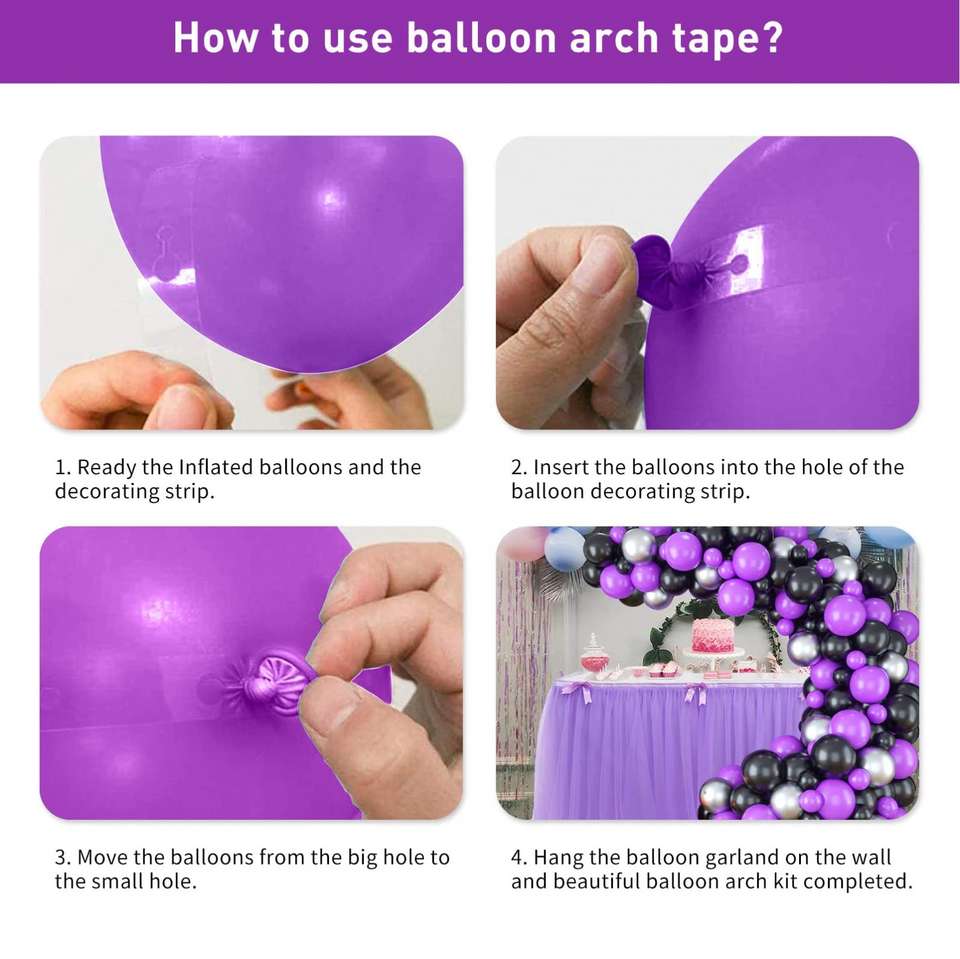 How to use balloon arch tape?

1. Ready the Inflated balloons and the decorating strip.

2. Insert the balloons into the hole of the balloon decorating strip.

3. Move the balloons from the big hole to the small hole.

4. Hang the balloon garland on the wall and beautiful balloon arch kit completed.