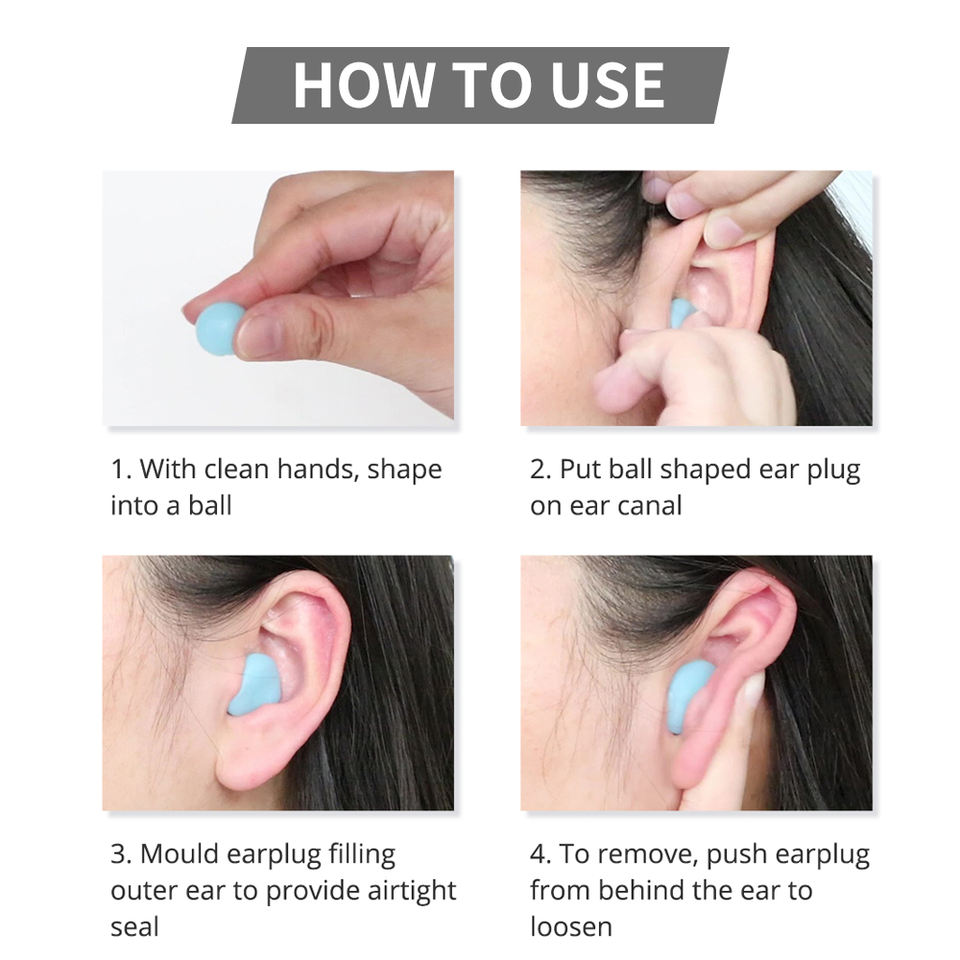 HOW TO USE

1. With clean hands, shape into a ball

2. Put ball shaped ear plug on ear canal

3. Mould earplug filling outer ear to provide airtight seal

4. To remove, push earplug from behind the ear to loosen