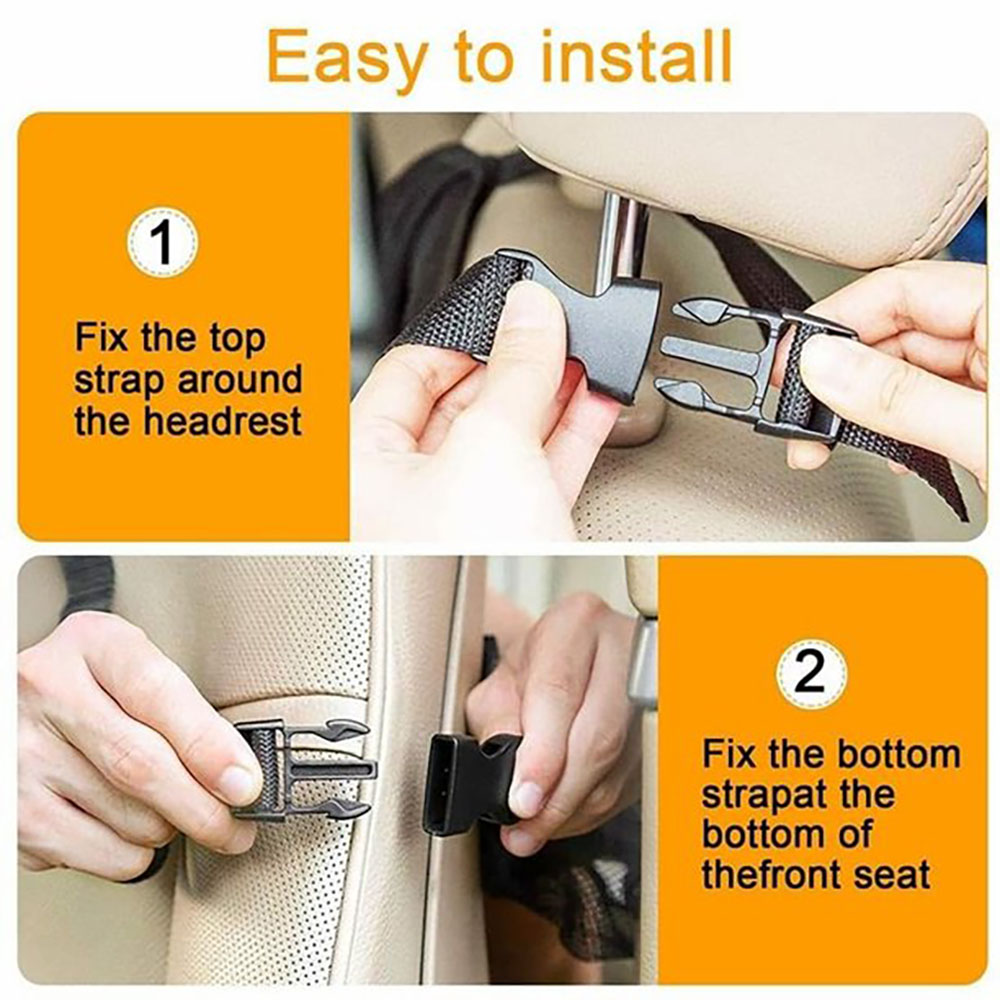 Easy to install

1

Fix the top strap around the headrest

2

Fix the bottom strapat the bottom of thefront seat