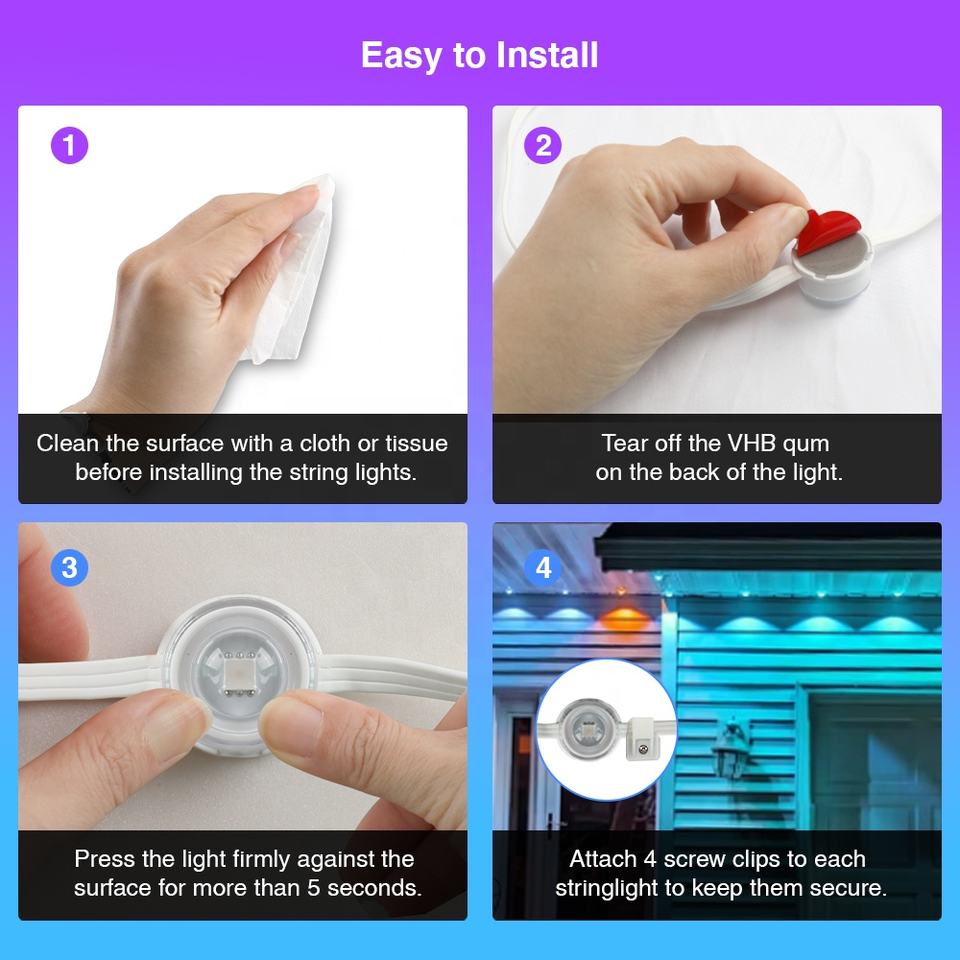 Easy to Install

1

Clean the surface with a cloth or tissue before installing the string lights.

2

Tear off the VHB qum on the back of the light.

3

Press the light firmly against the surface for more than 5 seconds.

4

Attach 4 screw clips to each stringlight to keep them secure.