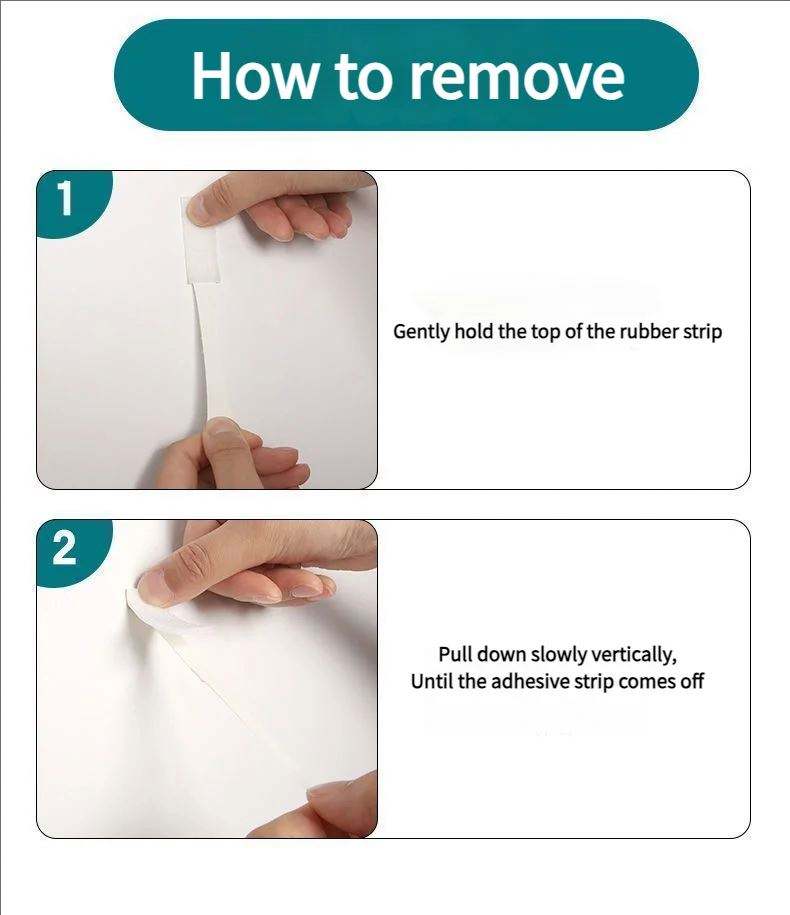 How to remove

1

Gently hold the top of the rubber strip

2

Pull down slowly vertically,
Until the adhesive strip comes off