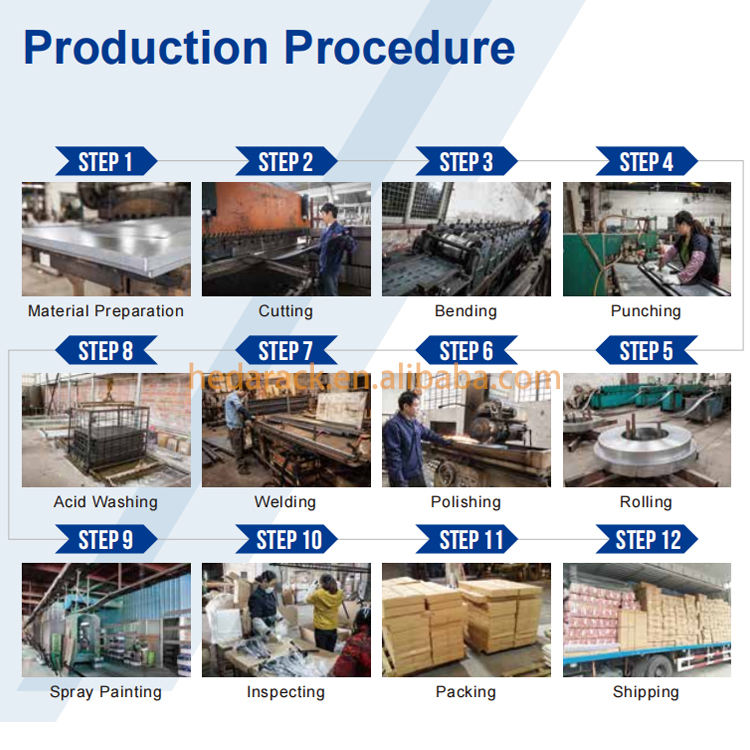 Production Procedure

STEP 1
Material Preparation

STEP 2
Cutting

STEP 3
Bending

STEP 4
Punching

STEP 8
Acid Washing

STEP 7
Welding

STEP 6
Polishing

STEP 5
Rolling

hedarack.en.alibaba.com

STEP 9
Spray Painting

STEP 10
Inspecting

STEP 11
Packing

STEP 12
Shipping