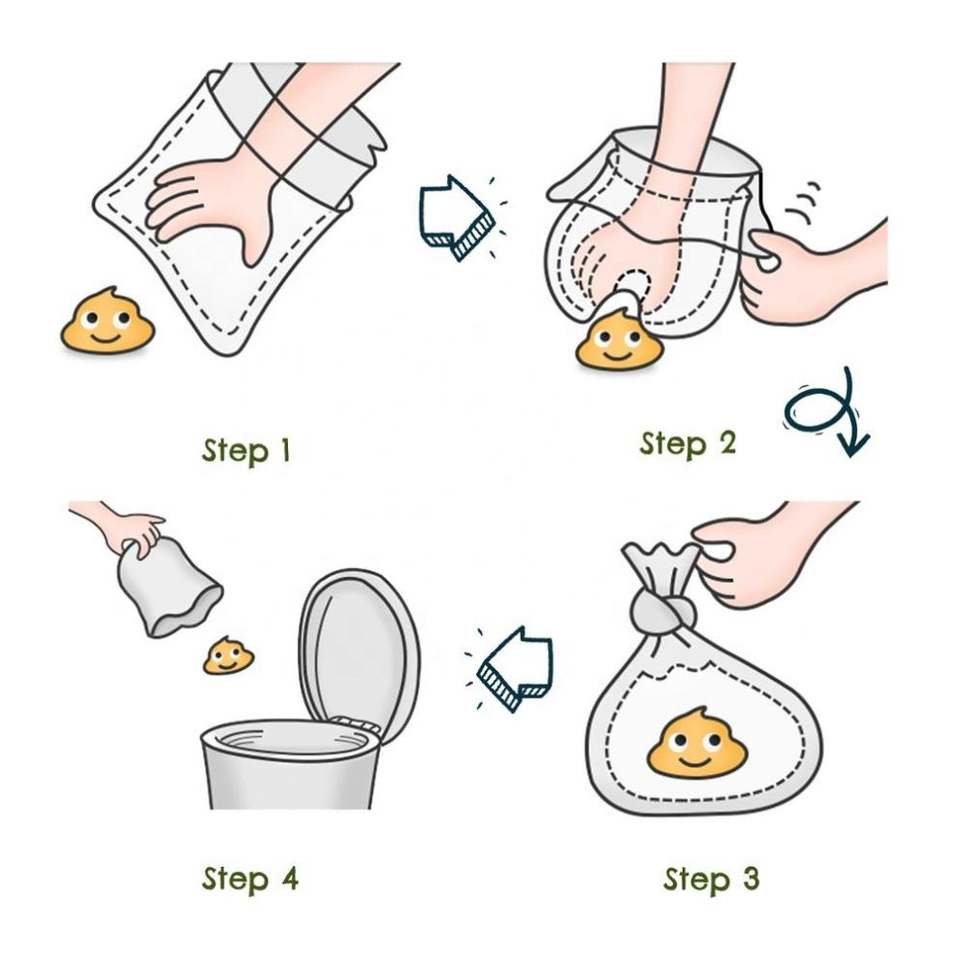 Step 1

Step 2

Step 4

Step 3