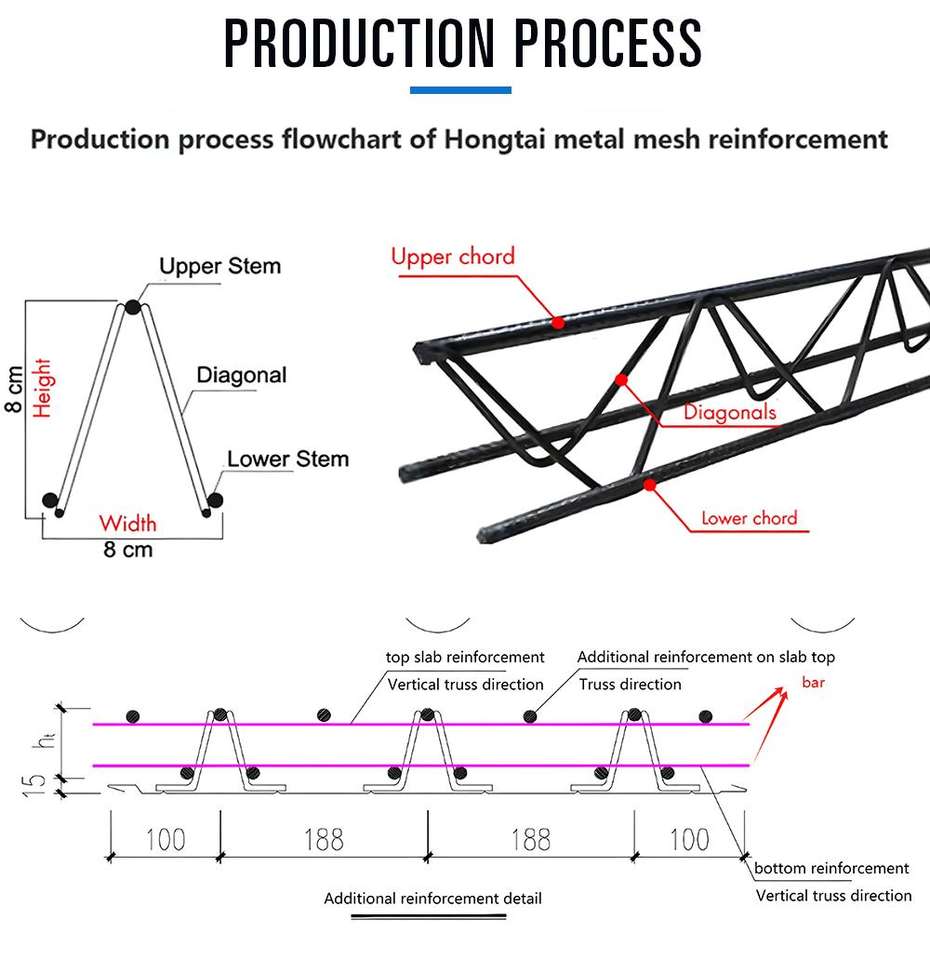 PRODUCTION PROCESS

Production process flowchart of Hongtai metal mesh reinforcement

Upper Stem
Diagonal
Lower Stem
8 cm
Height
Width
8 cm

Upper chord
Diagonals
Lower chord

top slab reinforcement
Vertical truss direction
Additional reinforcement on slab top
Truss direction
bar
$h_t$
15
100
188
188
100
bottom reinforcement
Vertical truss direction
Additional reinforcement detail