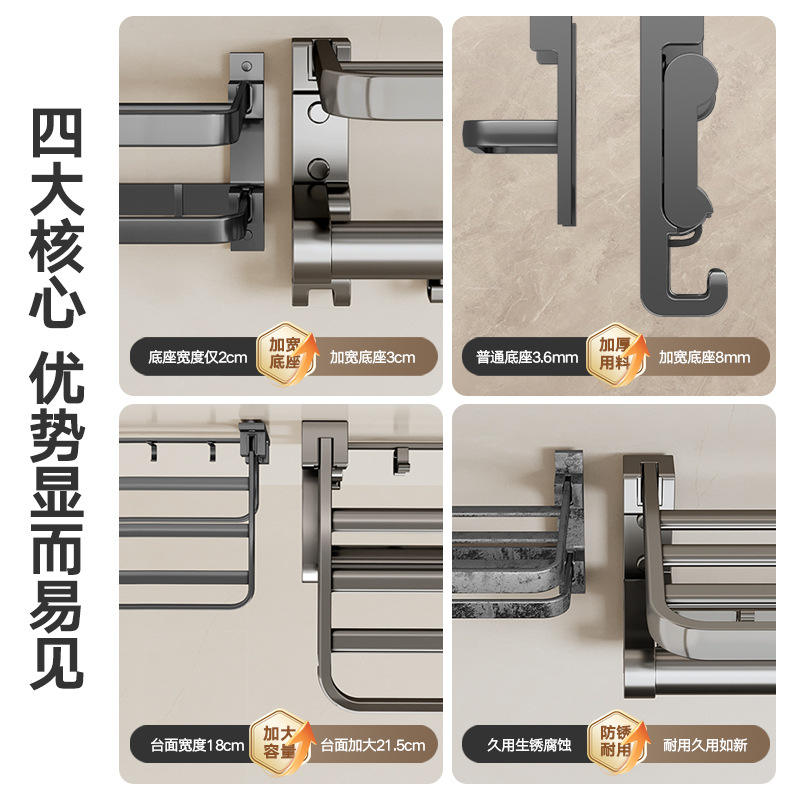 四大核心 优势显而易见

底座宽度仅2cm
加宽底座
加宽底座3cm

普通底座3.6mm
加厚用料
加宽底座8mm

台面宽度18cm
加大容量
台面加大21.5cm

久用生锈腐蚀
防锈耐用
耐用久用如新