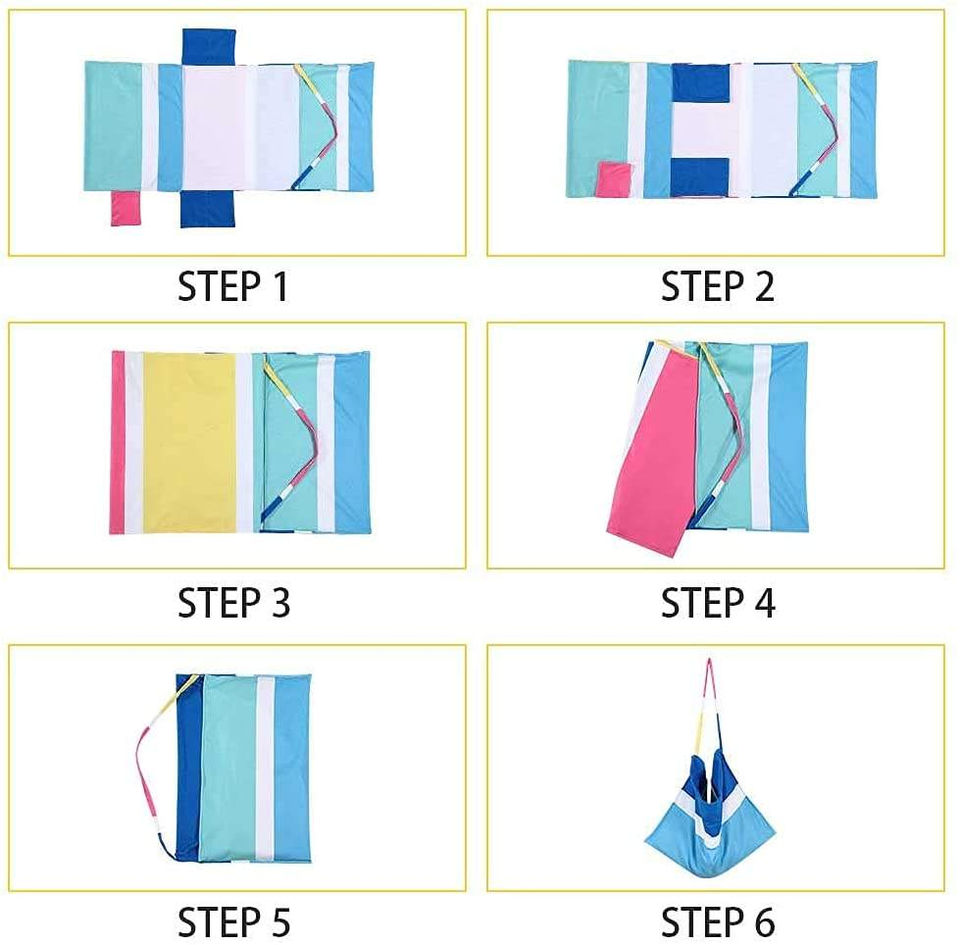 STEP 1

STEP 2

STEP 3

STEP 4

STEP 5

STEP 6