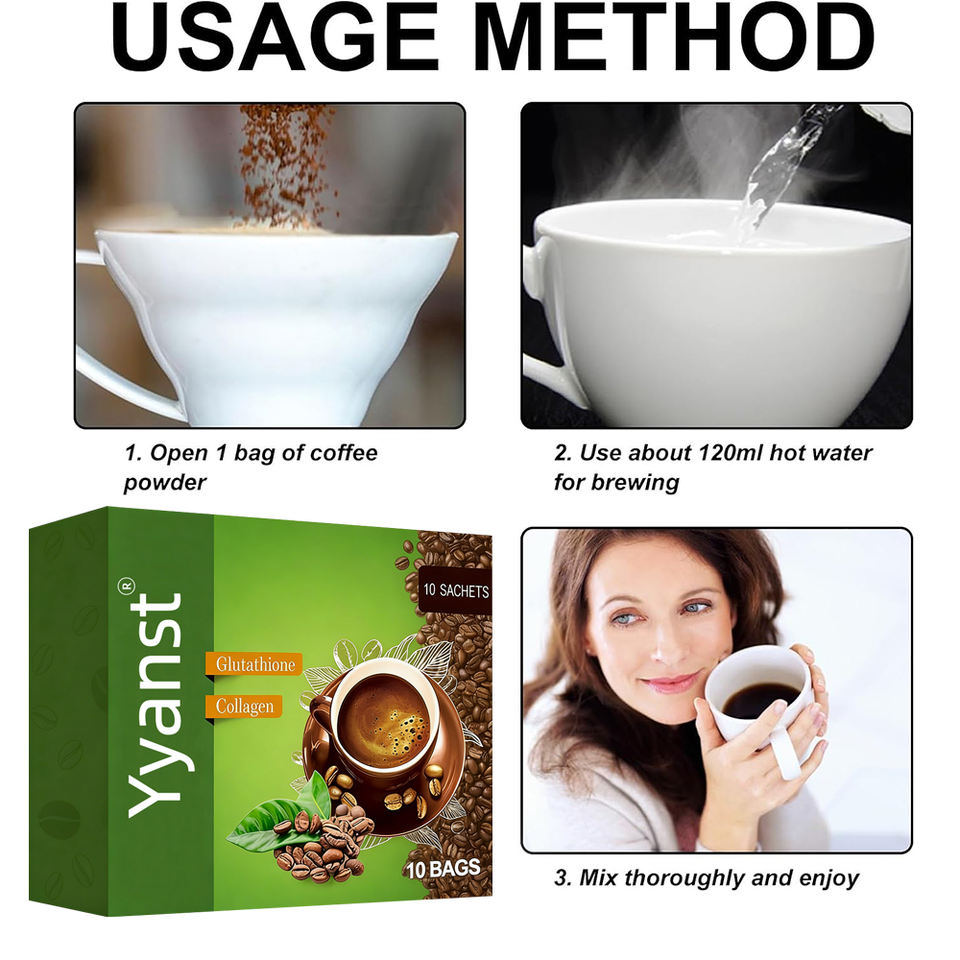 USAGE METHOD

1. Open 1 bag of coffee powder

2. Use about 120ml hot water for brewing

Yyanst®

10 SACHETS

Glutathione

Collagen

10 BAGS

3. Mix thoroughly and enjoy