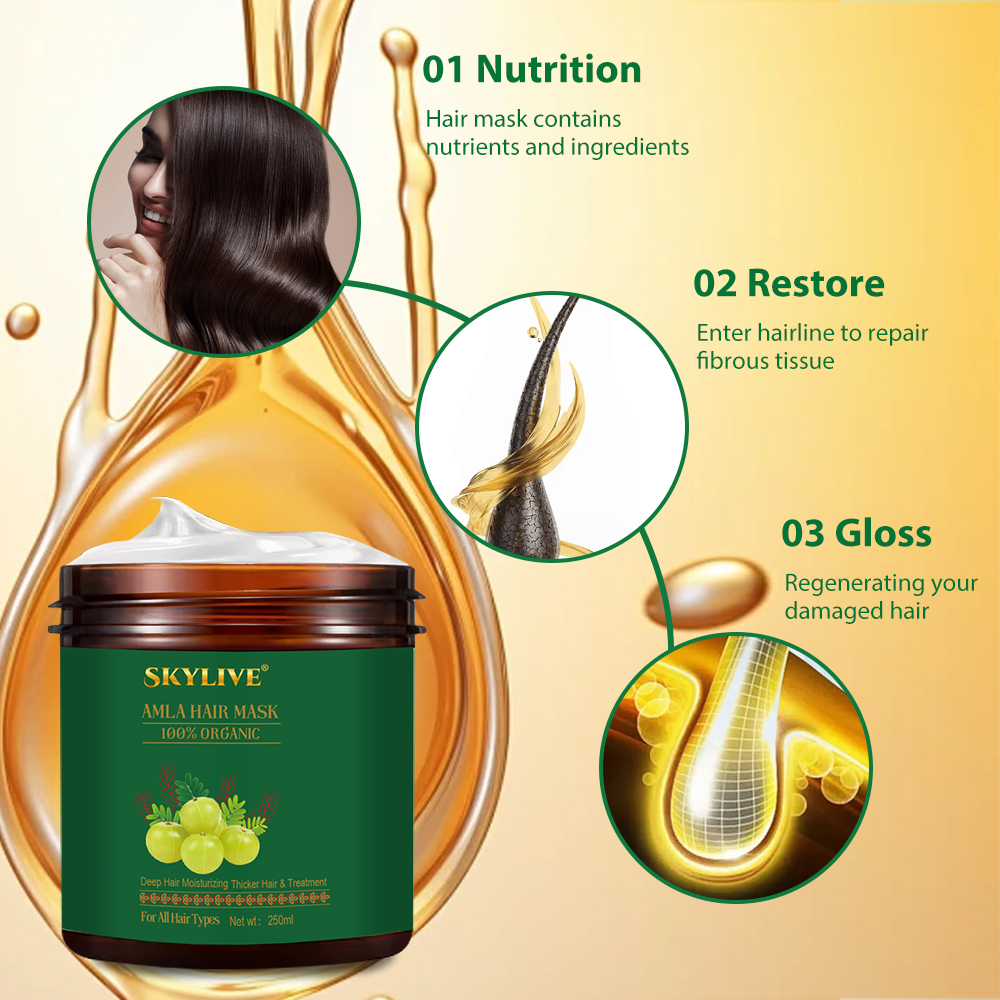 01 Nutrition
Hair mask contains nutrients and ingredients

02 Restore
Enter hairline to repair fibrous tissue

03 Gloss
Regenerating your damaged hair

SKYLIVE®
AMLA HAIR MASK
100% ORGANIC
Deep Hair Moisturizing Thicker Hair & Treatment
For All Hair Types Net wt: 250ml