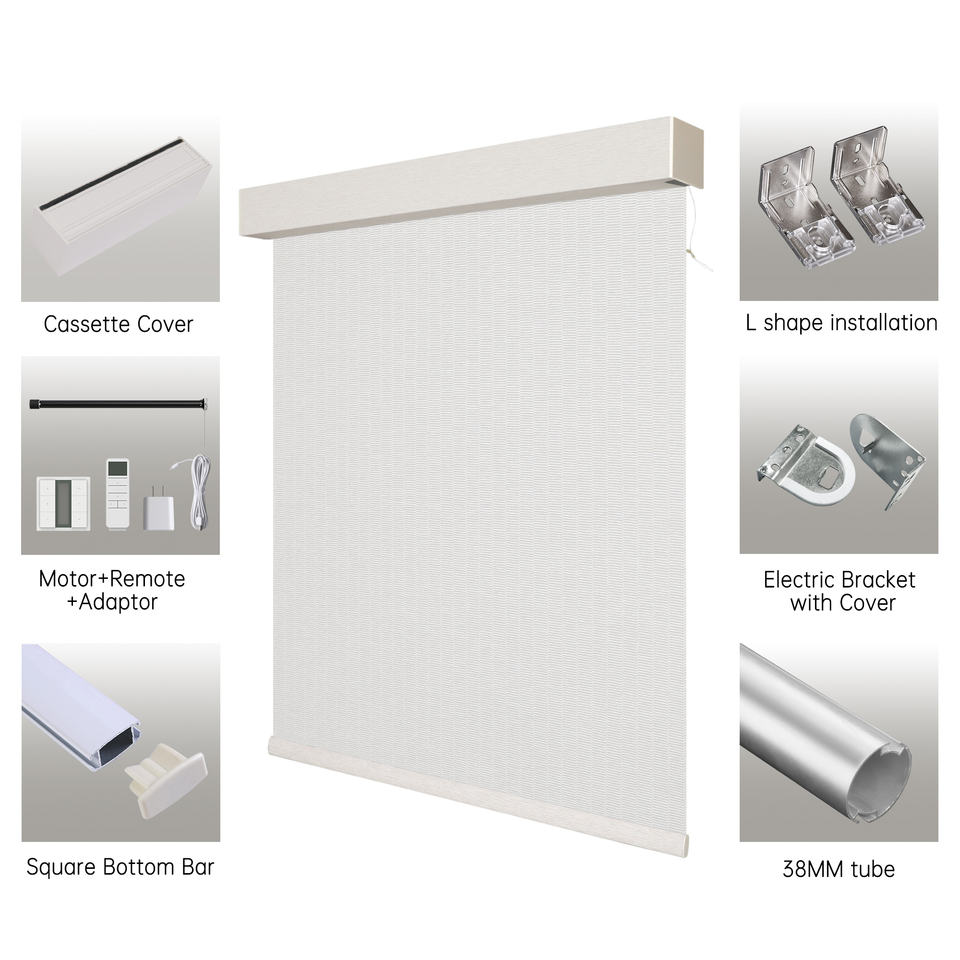 Cassette Cover

Motor+Remote
+Adaptor

Square Bottom Bar

L shape installation

Electric Bracket
with Cover

38MM tube