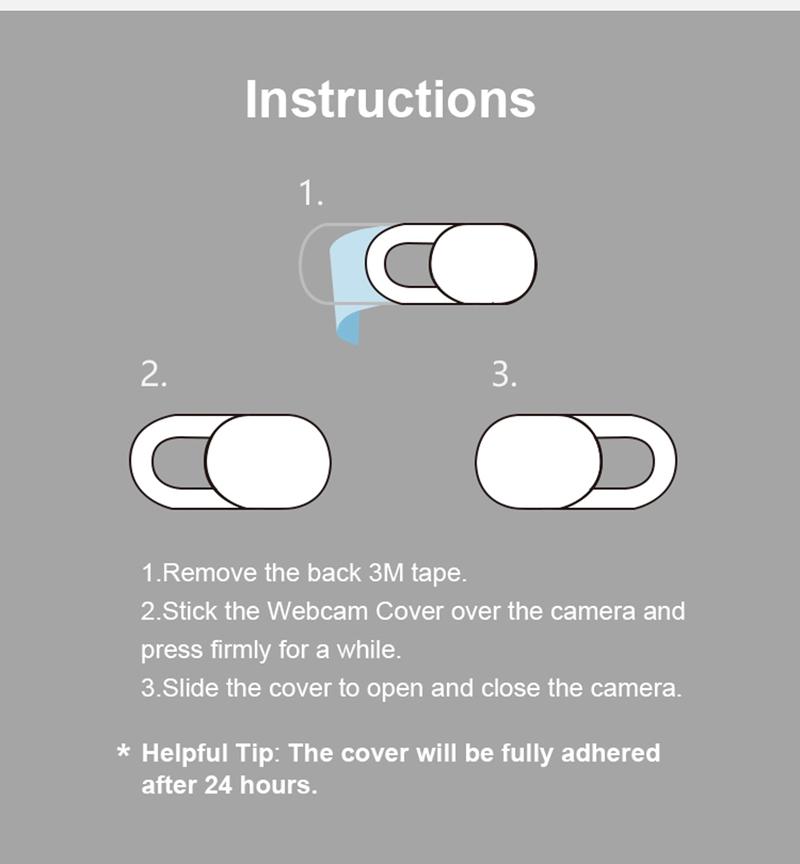 Instructions

1.

2.

3.

1.Remove the back 3M tape.
2.Stick the Webcam Cover over the camera and press firmly for a while.
3.Slide the cover to open and close the camera.

* Helpful Tip: The cover will be fully adhered after 24 hours.