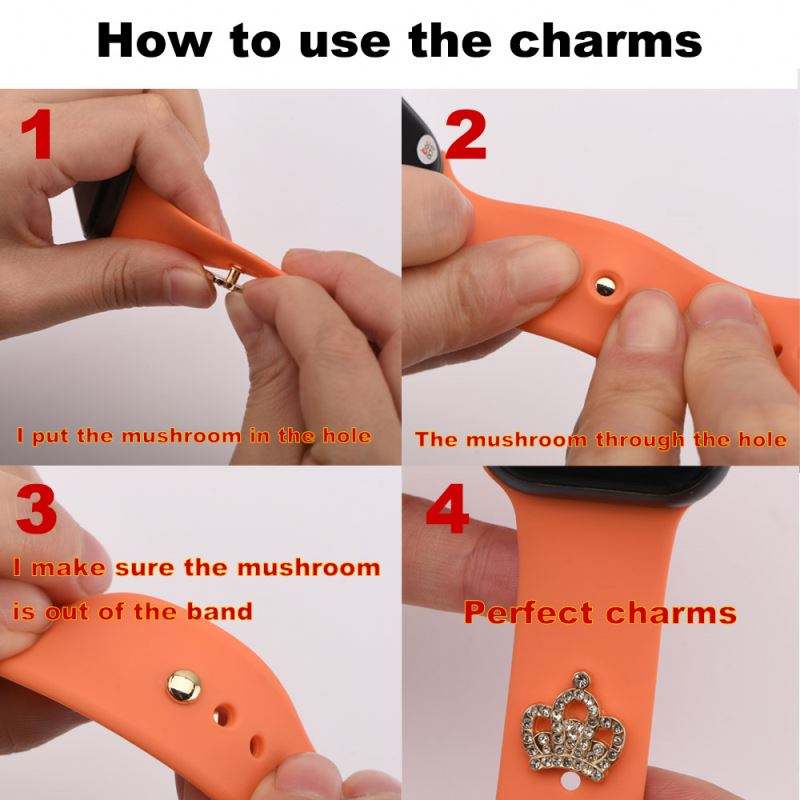 How to use the charms

1

I put the mushroom in the hole

2

The mushroom through the hole

3

I make sure the mushroom is out of the band

4

Perfect charms