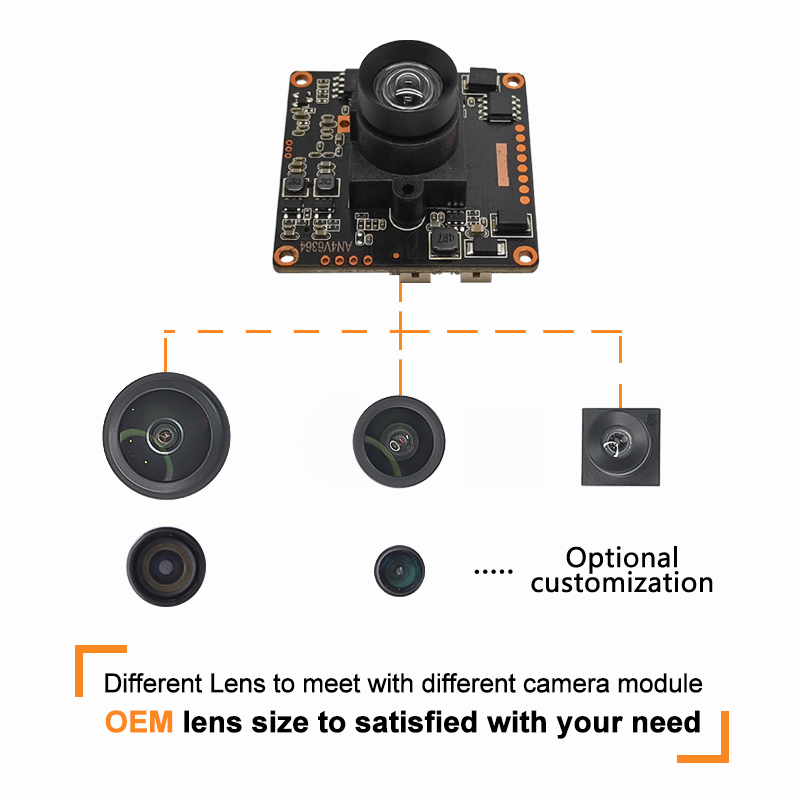 AN4V6364

4R7

..... Optional customization

Different Lens to meet with different camera module

OEM lens size to satisfied with your need