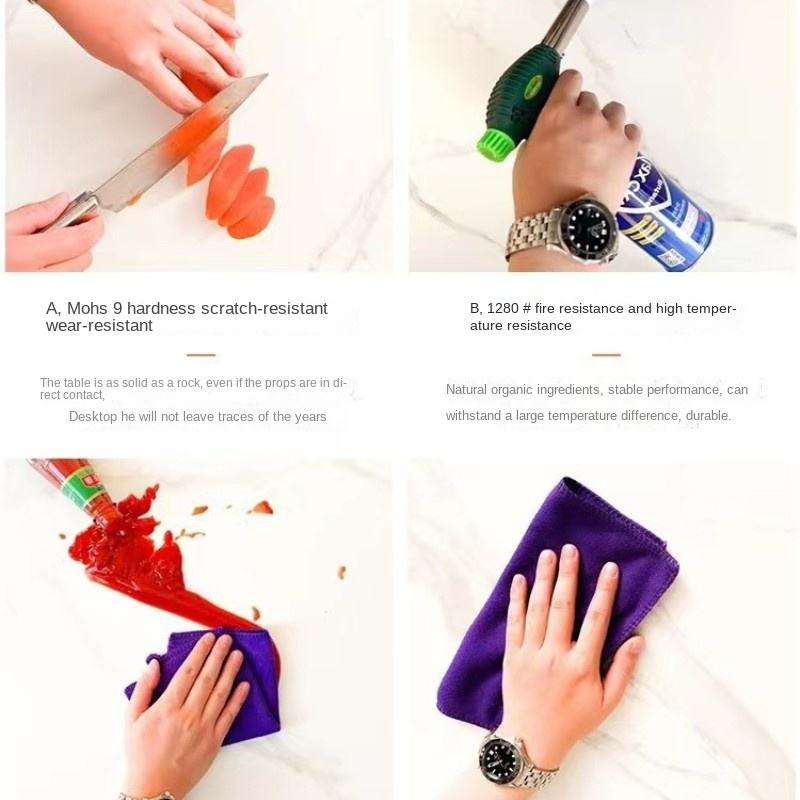 A, Mohs 9 hardness scratch-resistant wear-resistant

The table is as solid as a rock, even if the props are in direct contact,

Desktop he will not leave traces of the years

B, 1280 # fire resistance and high temperature resistance

Natural organic ingredients, stable performance, can withstand a large temperature difference, durable.