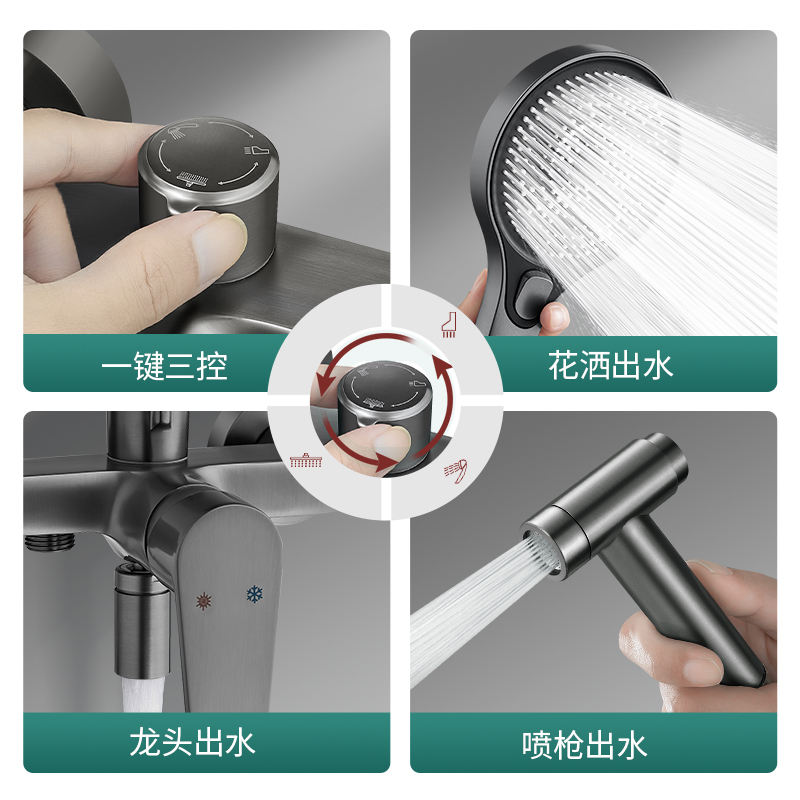 一键三控

花洒出水

龙头出水

喷枪出水