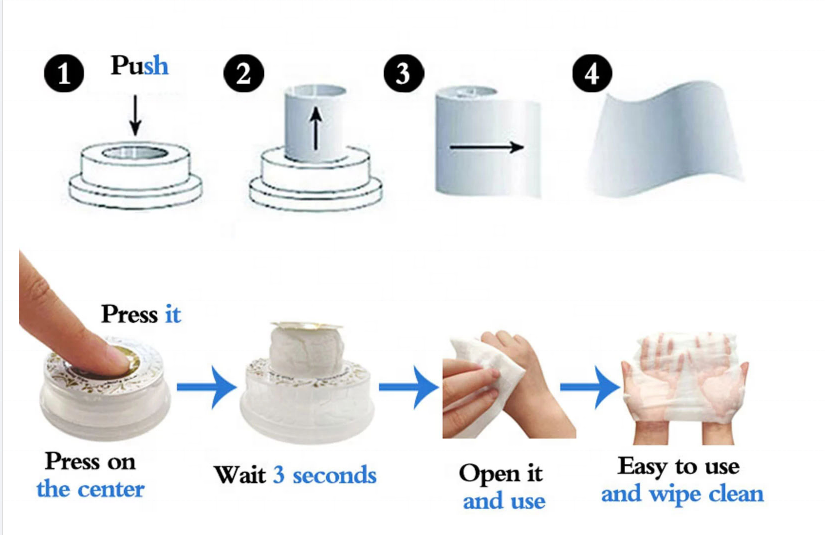 1 Push

2

3

4

Press it

Press on the center

Wait 3 seconds

Open it and use

Easy to use and wipe clean