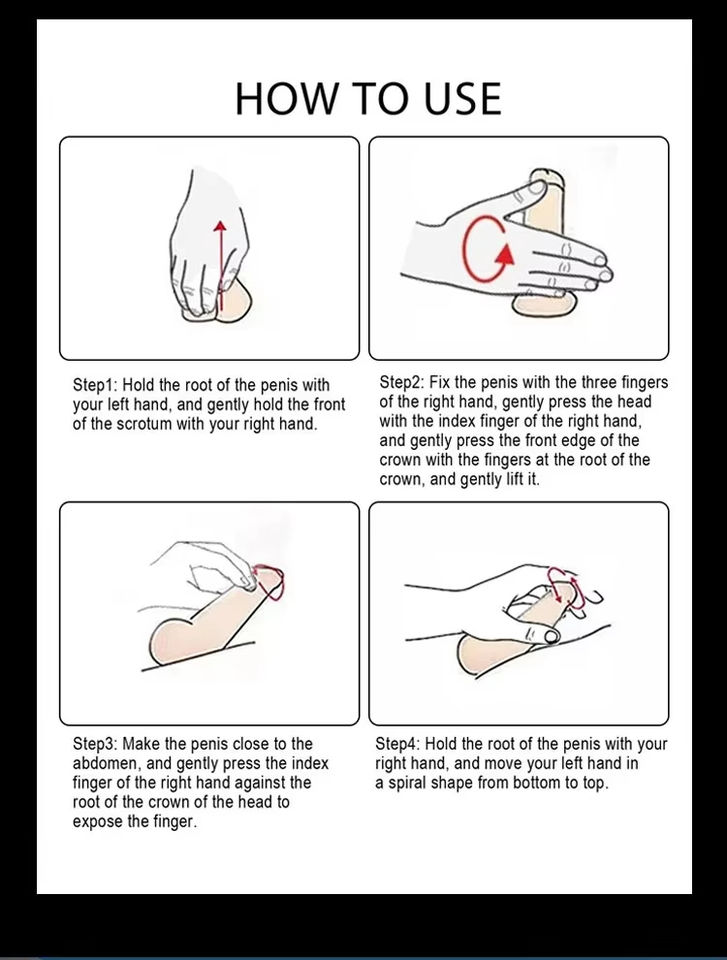 HOW TO USE

Step1: Hold the root of the penis with your left hand, and gently hold the front of the scrotum with your right hand.

Step2: Fix the penis with the three fingers of the right hand, gently press the head with the index finger of the right hand, and gently press the front edge of the crown with the fingers at the root of the crown, and gently lift it.

Step3: Make the penis close to the abdomen, and gently press the index finger of the right hand against the root of the crown of the head to expose the finger.

Step4: Hold the root of the penis with your right hand, and move your left hand in a spiral shape from bottom to top.