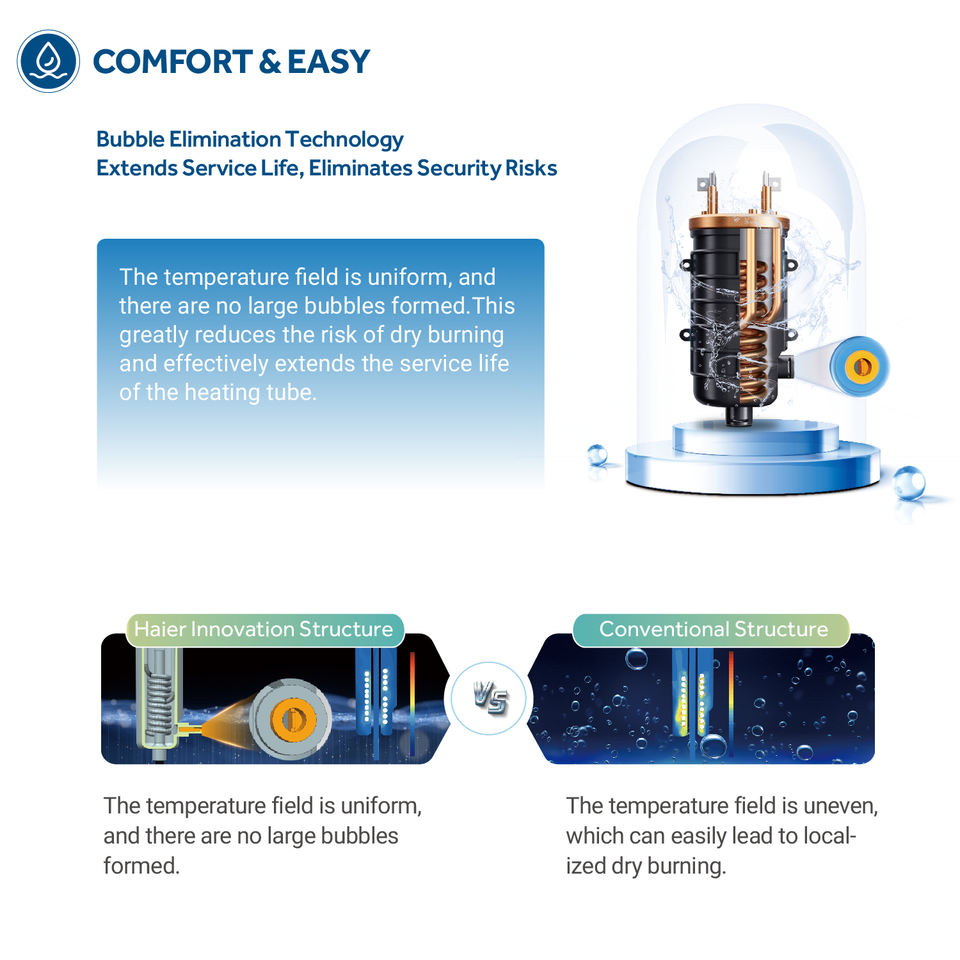 COMFORT & EASY

Bubble Elimination Technology
Extends Service Life, Eliminates Security Risks

The temperature field is uniform, and there are no large bubbles formed.This greatly reduces the risk of dry burning and effectively extends the service life of the heating tube.

Haier Innovation Structure

VS

Conventional Structure

The temperature field is uniform, and there are no large bubbles formed.

The temperature field is uneven, which can easily lead to localized dry burning.