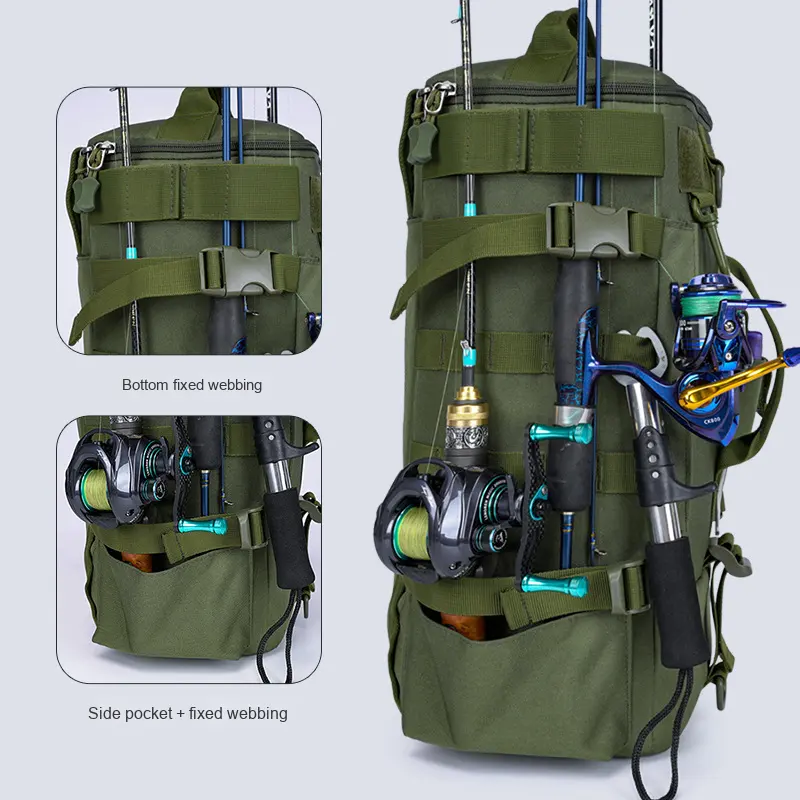 Bottom fixed webbing

Side pocket + fixed webbing

CK800