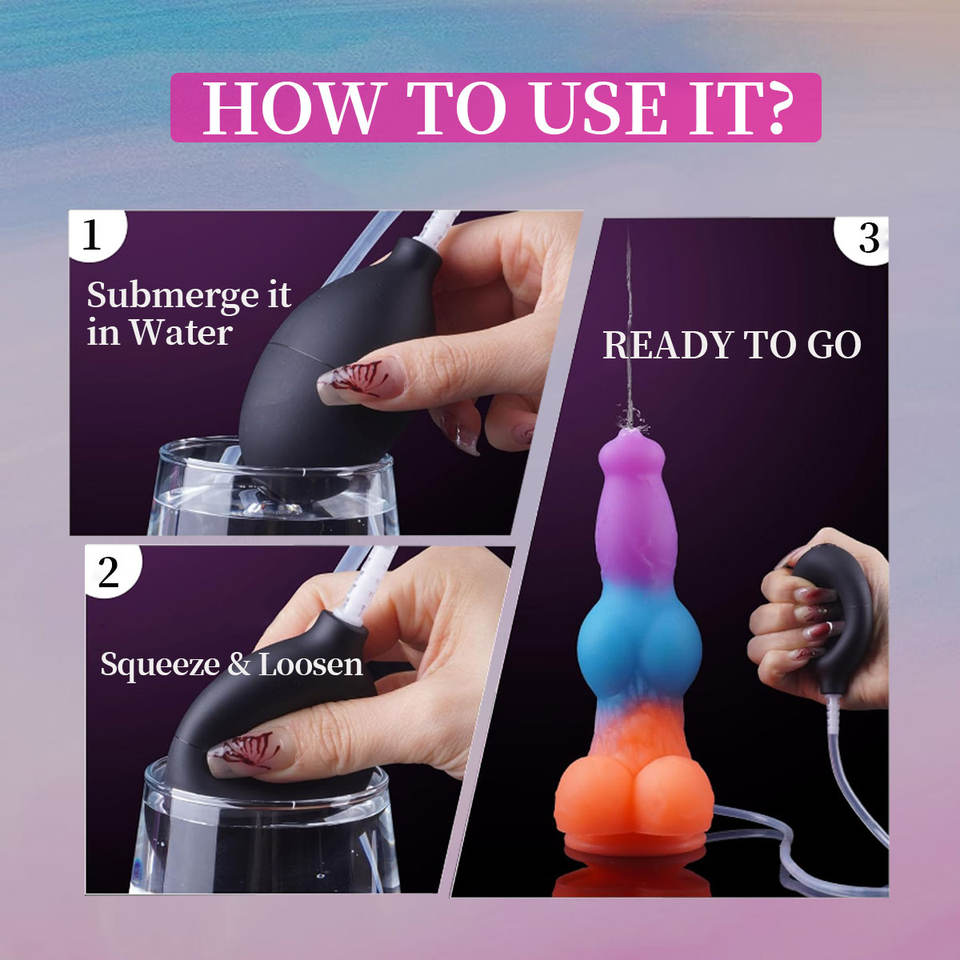 HOW TO USE IT?

1

Submerge it in Water

2

Squeeze & Loosen

3

READY TO GO