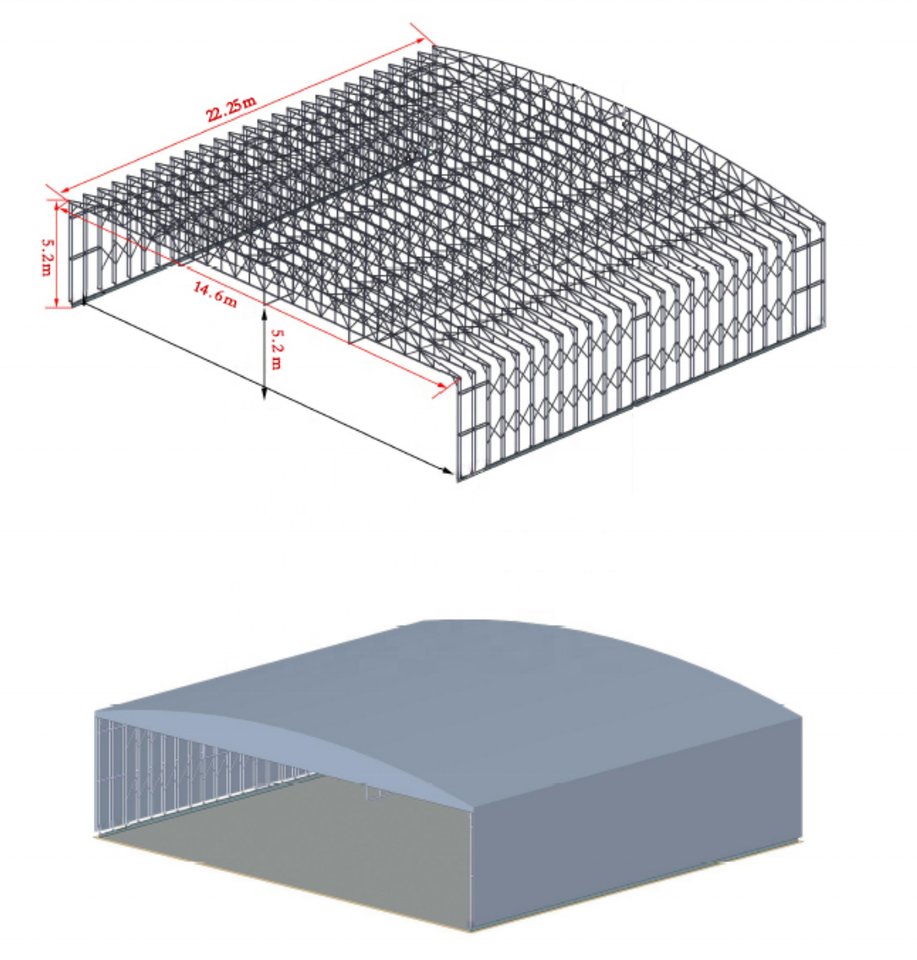 22.25m
5.2m
14.6m
5.2m