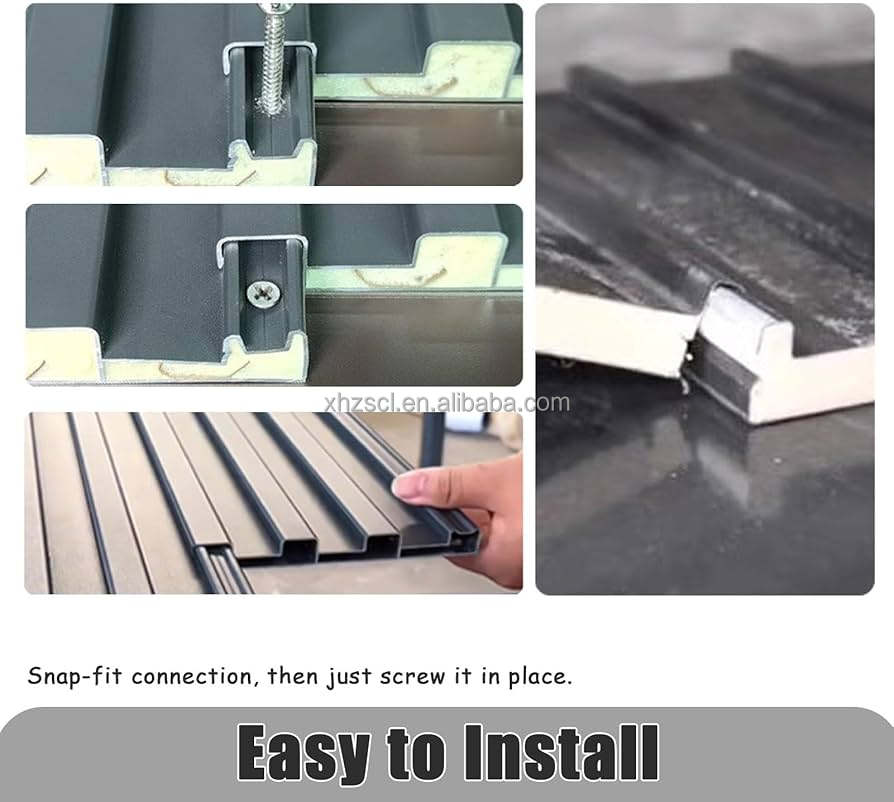 xhzscl.en.alibaba.com

Snap-fit connection, then just screw it in place.

Easy to Install